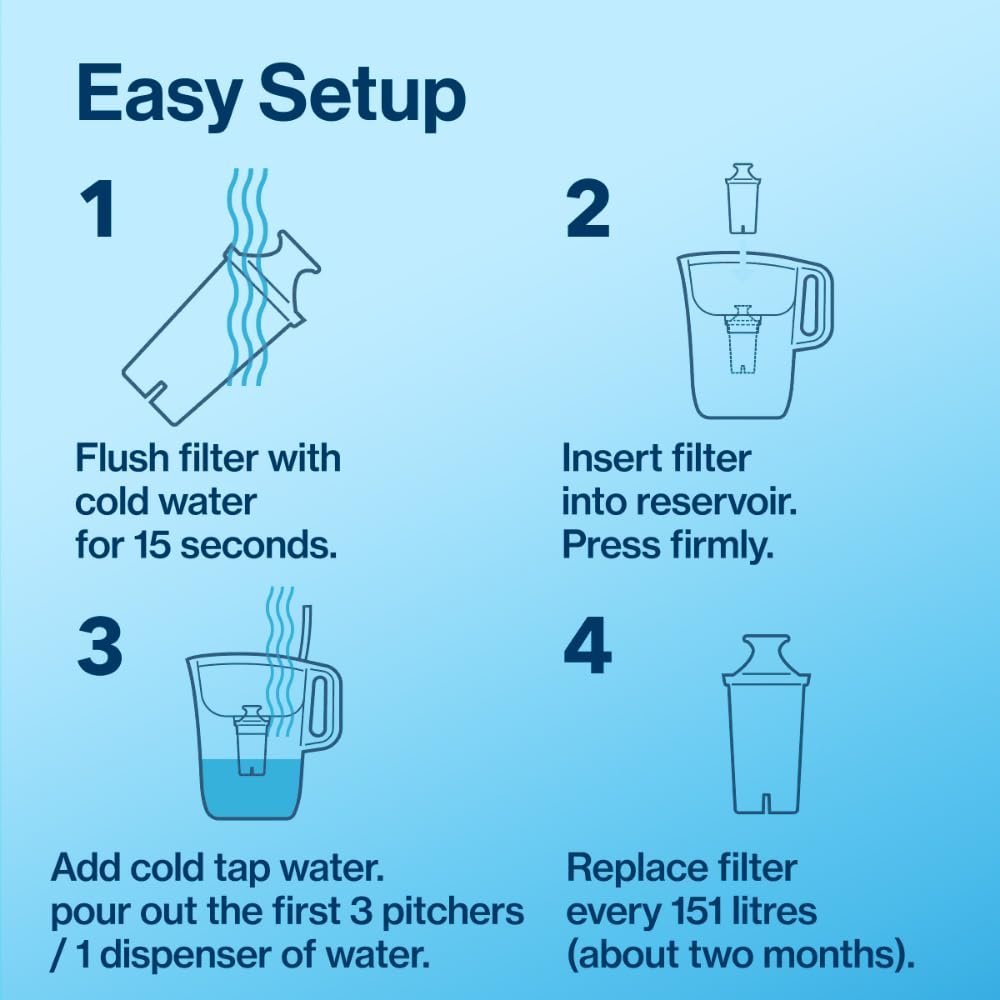 Easy Setup

1

Flush filter with cold water for 15 seconds.

2

Insert filter into reservoir. Press firmly.

3

Add cold tap water. pour out the first 3 pitchers / 1 dispenser of water.

4

Replace filter every 151 litres (about two months).