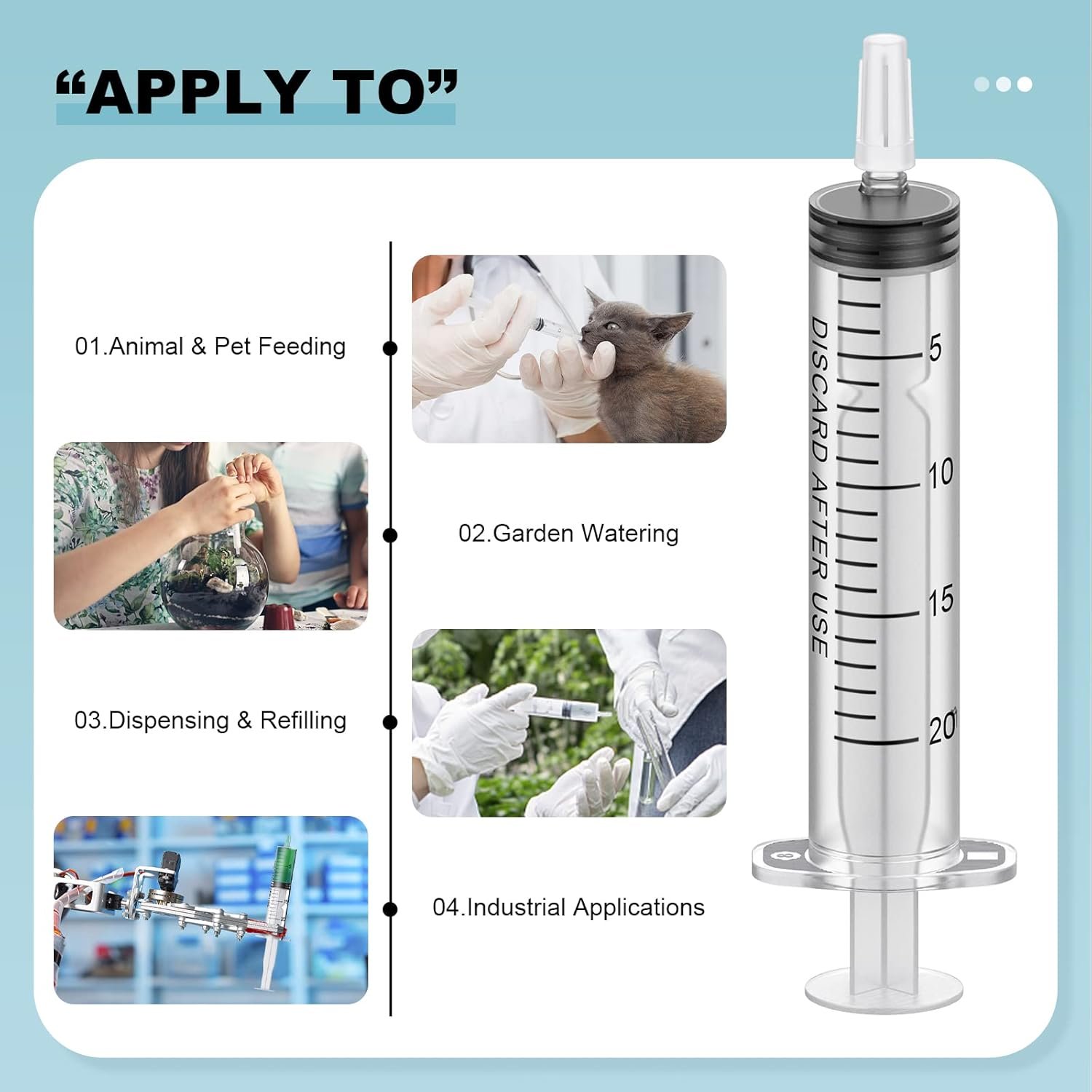 “APPLY TO”

01.Animal & Pet Feeding

02.Garden Watering

03.Dispensing & Refilling

04.Industrial Applications

DISCARD AFTER USE

5

10

15

20