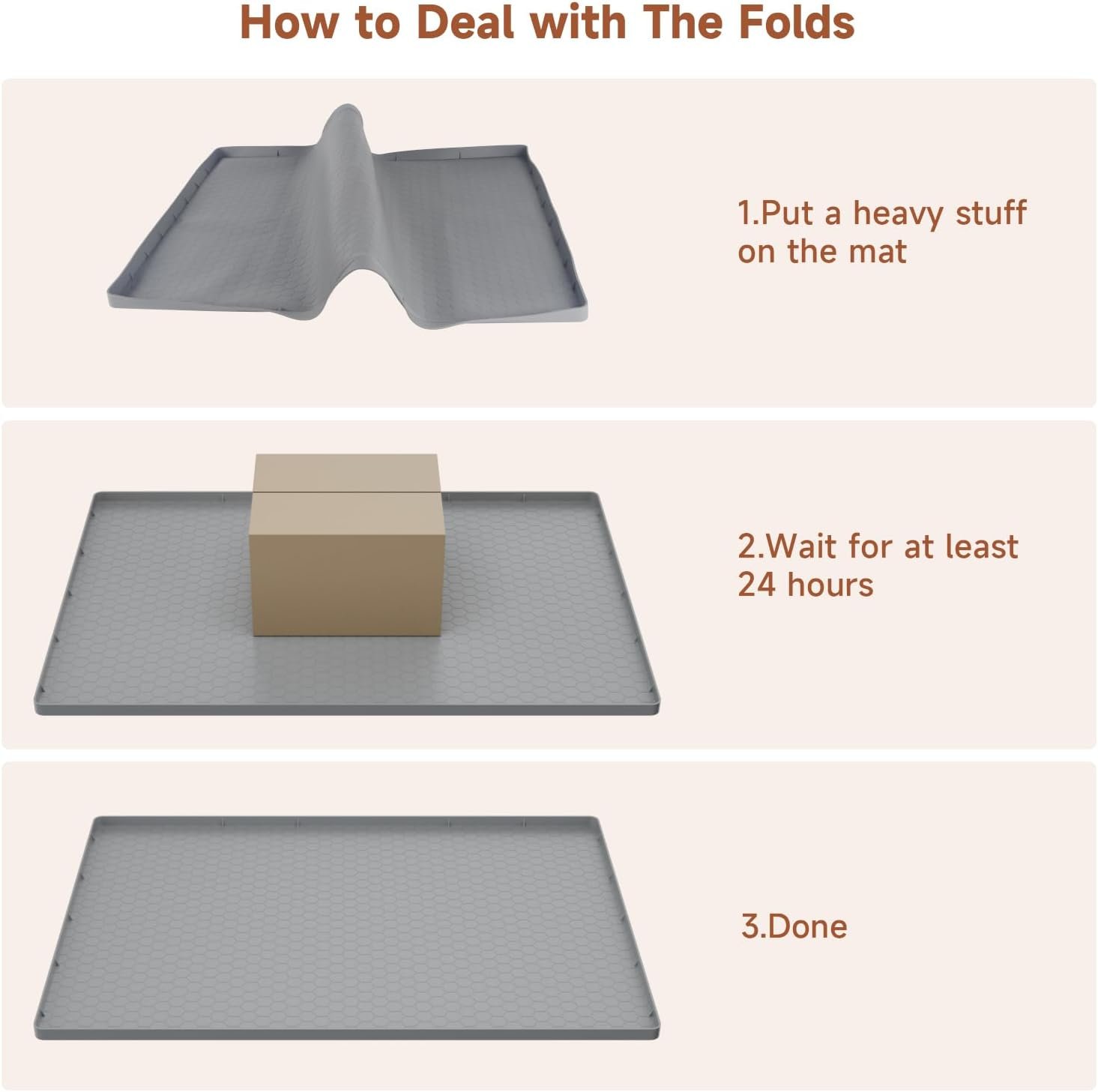 How to Deal with The Folds

1.Put a heavy stuff on the mat

2.Wait for at least 24 hours

3.Done