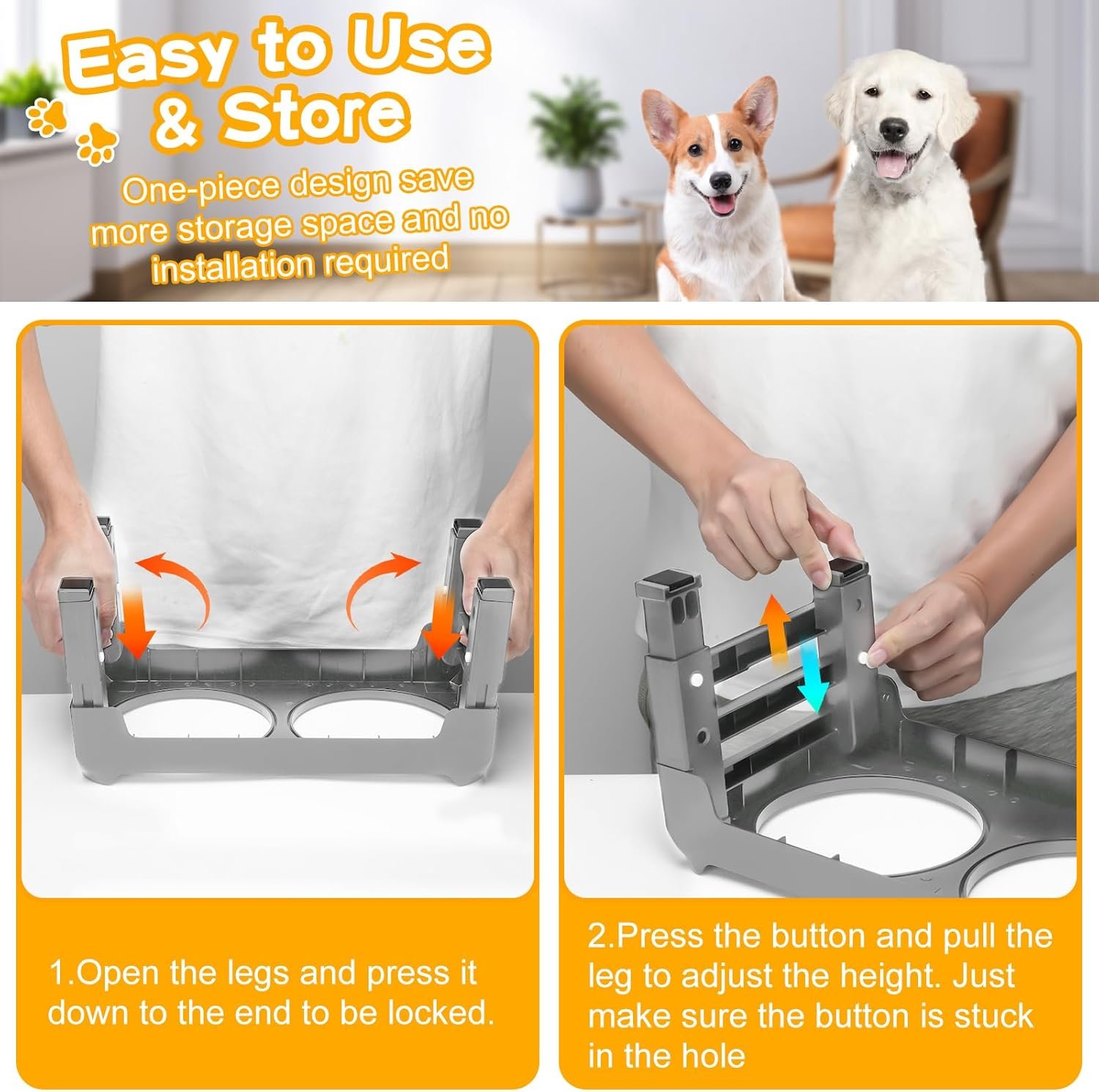 Easy to Use & Store

One-piece design save more storage space and no installation required

1.Open the legs and press it down to the end to be locked.

2.Press the button and pull the leg to adjust the height. Just make sure the button is stuck in the hole