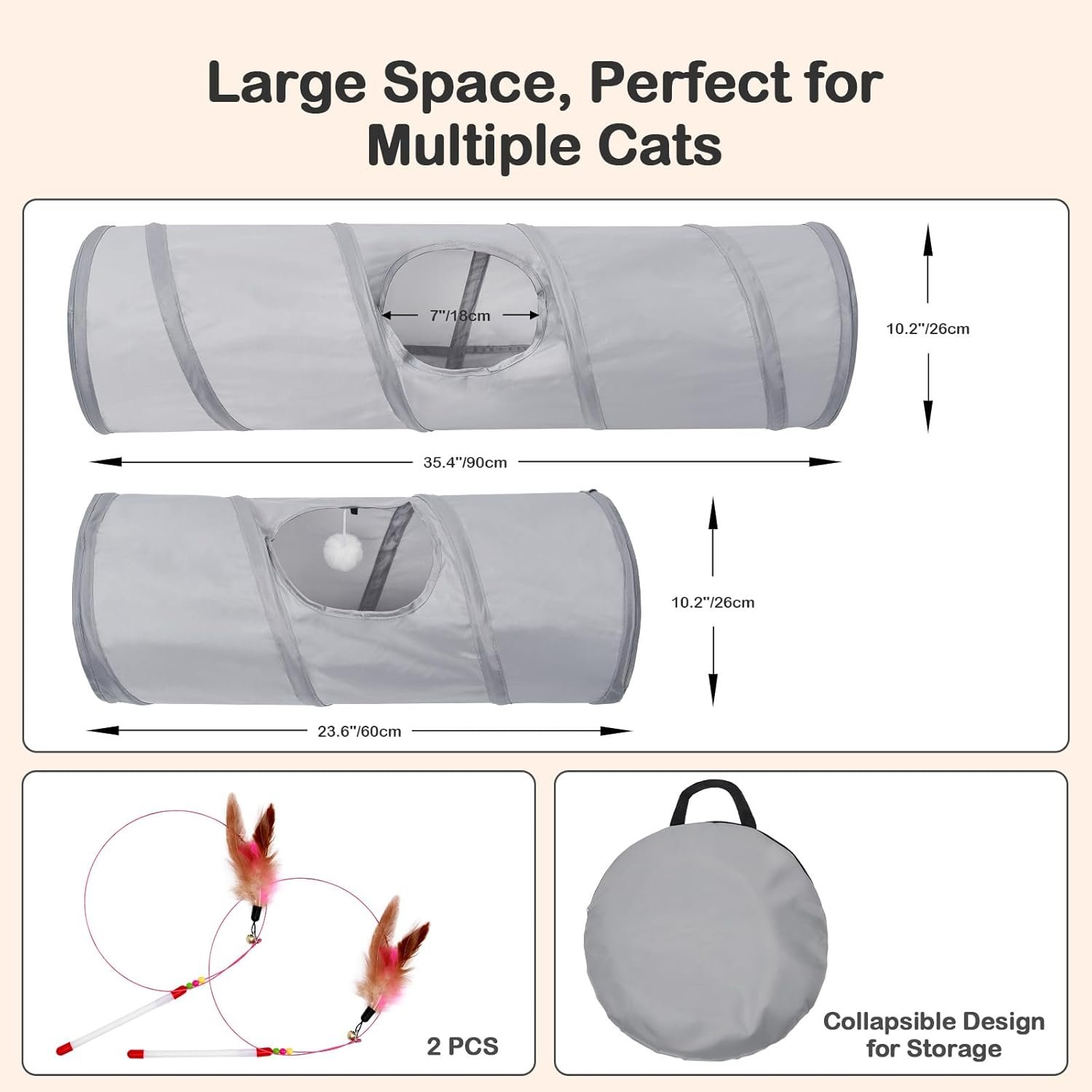 Large Space, Perfect for Multiple Cats

7"/18cm

10.2"/26cm

35.4"/90cm

10.2"/26cm

23.6"/60cm

2 PCS

Collapsible Design for Storage