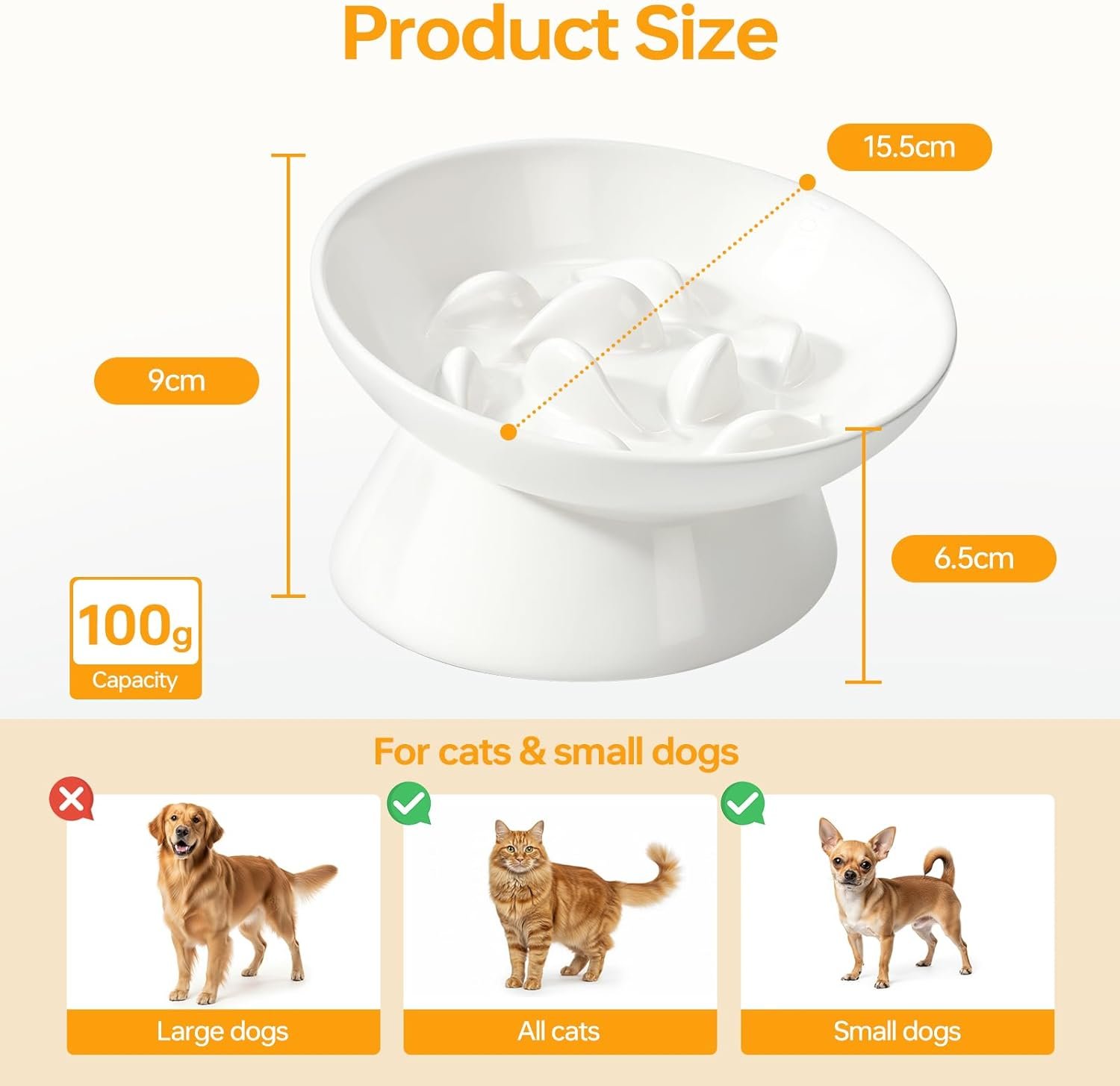 Product Size

15.5cm

9cm

6.5cm

100g
Capacity

For cats & small dogs

Large dogs

All cats

Small dogs