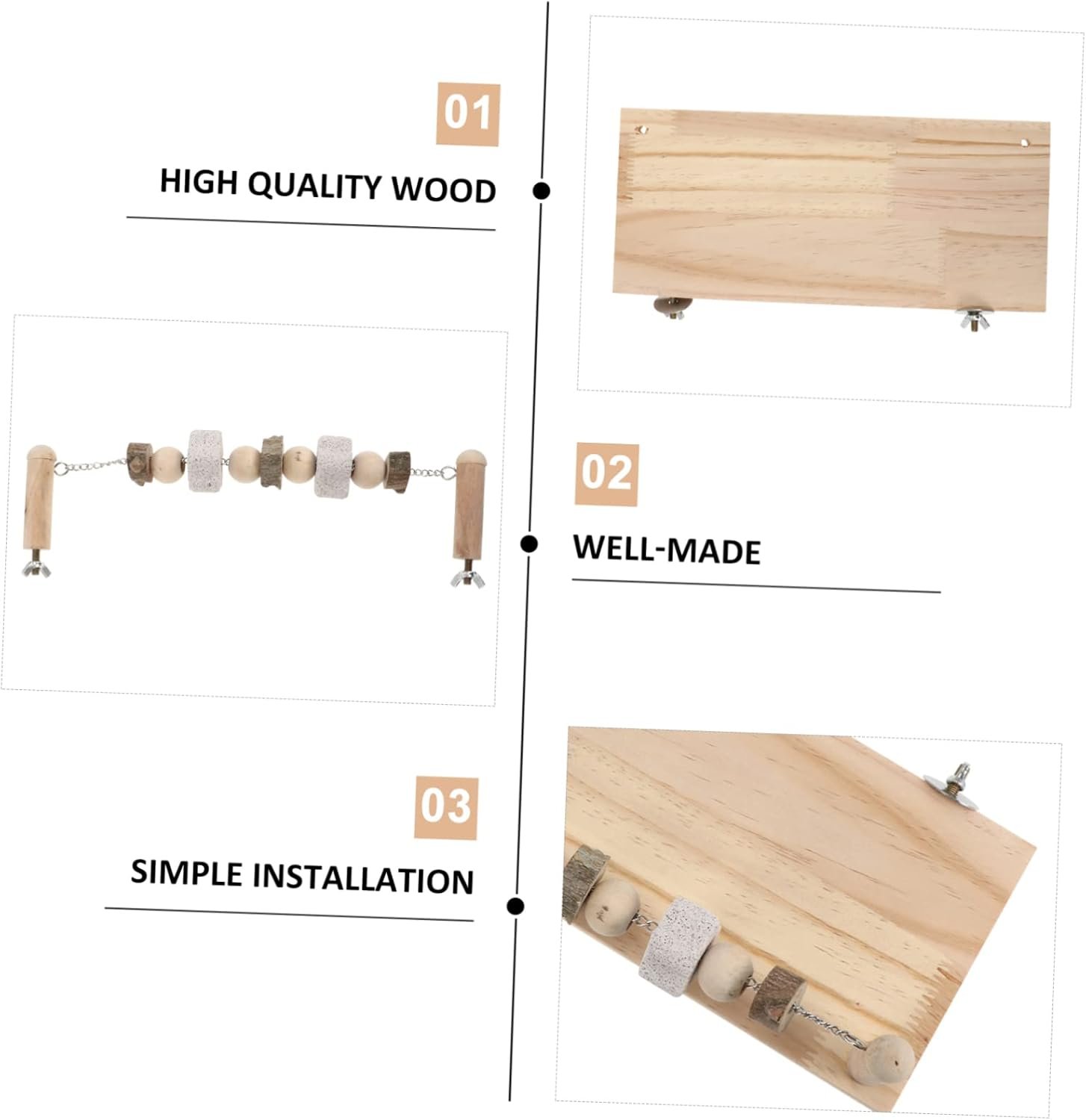 01

HIGH QUALITY WOOD

02

WELL-MADE

03

SIMPLE INSTALLATION