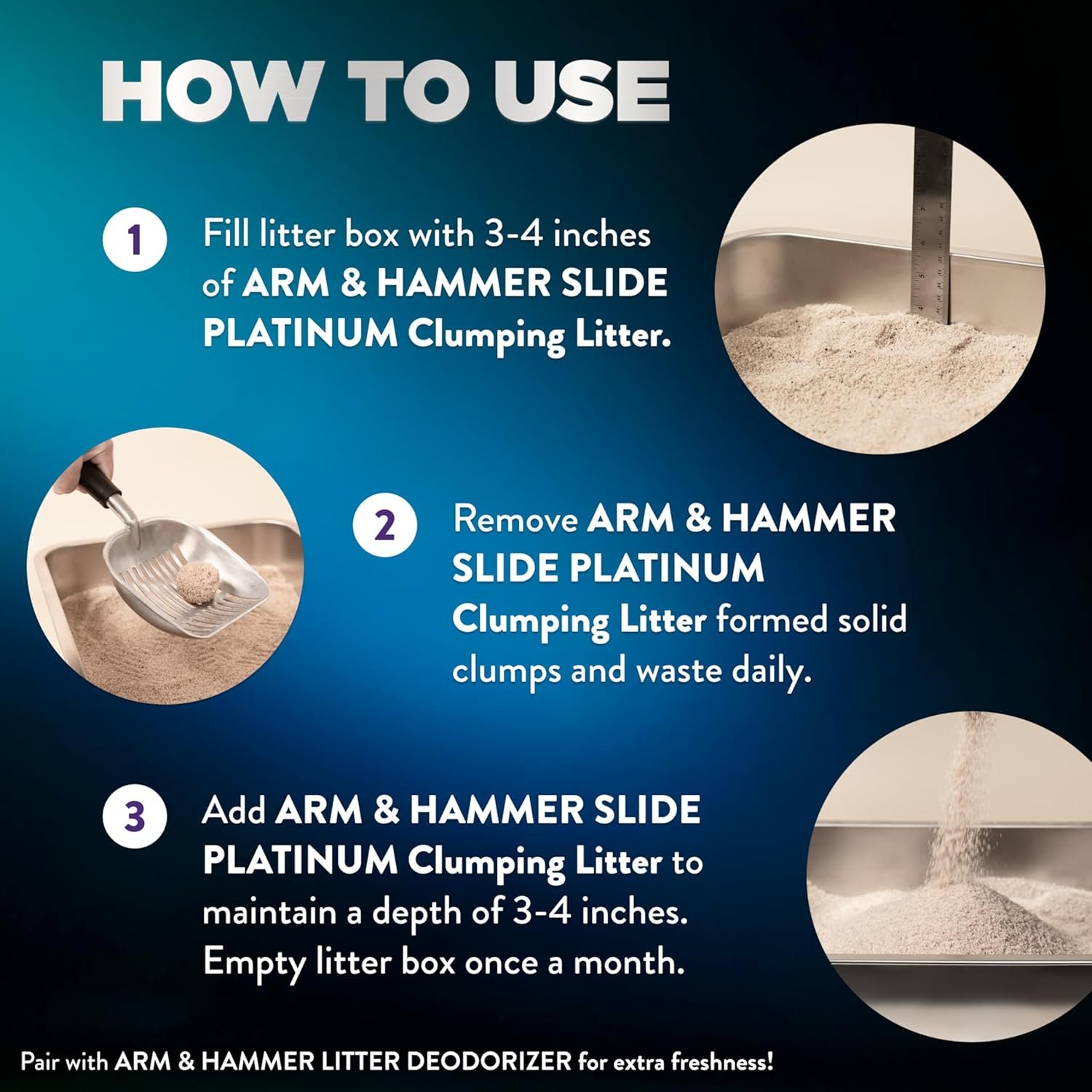 HOW TO USE

1 Fill litter box with 3-4 inches of ARM & HAMMER SLIDE PLATINUM Clumping Litter.

2 Remove ARM & HAMMER SLIDE PLATINUM Clumping Litter formed solid clumps and waste daily.

3 Add ARM & HAMMER SLIDE PLATINUM Clumping Litter to maintain a depth of 3-4 inches. Empty litter box once a month.

Pair with ARM & HAMMER LITTER DEODORIZER for extra freshness!