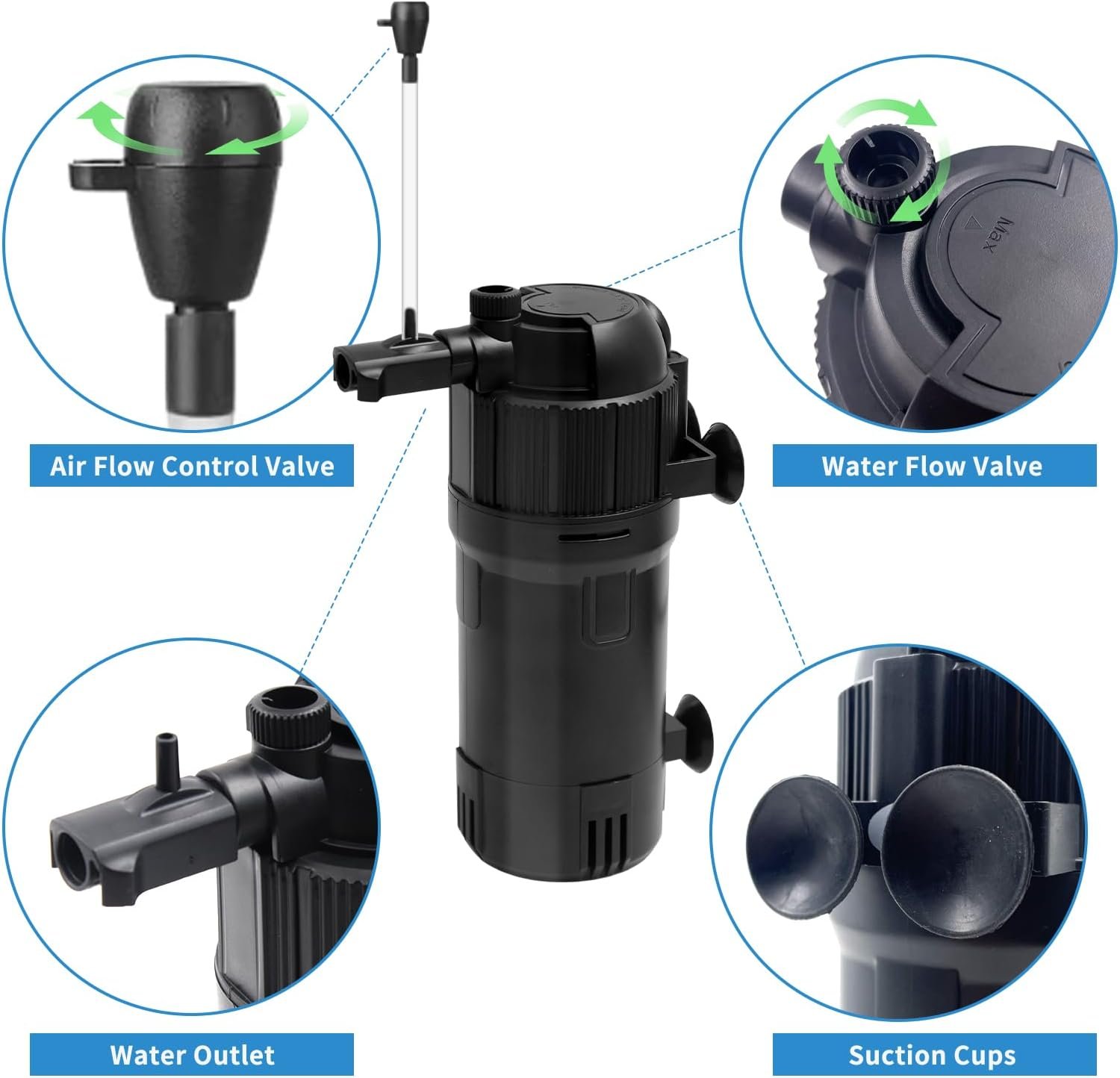 Air Flow Control Valve

Max

Water Flow Valve

Water Outlet

Suction Cups