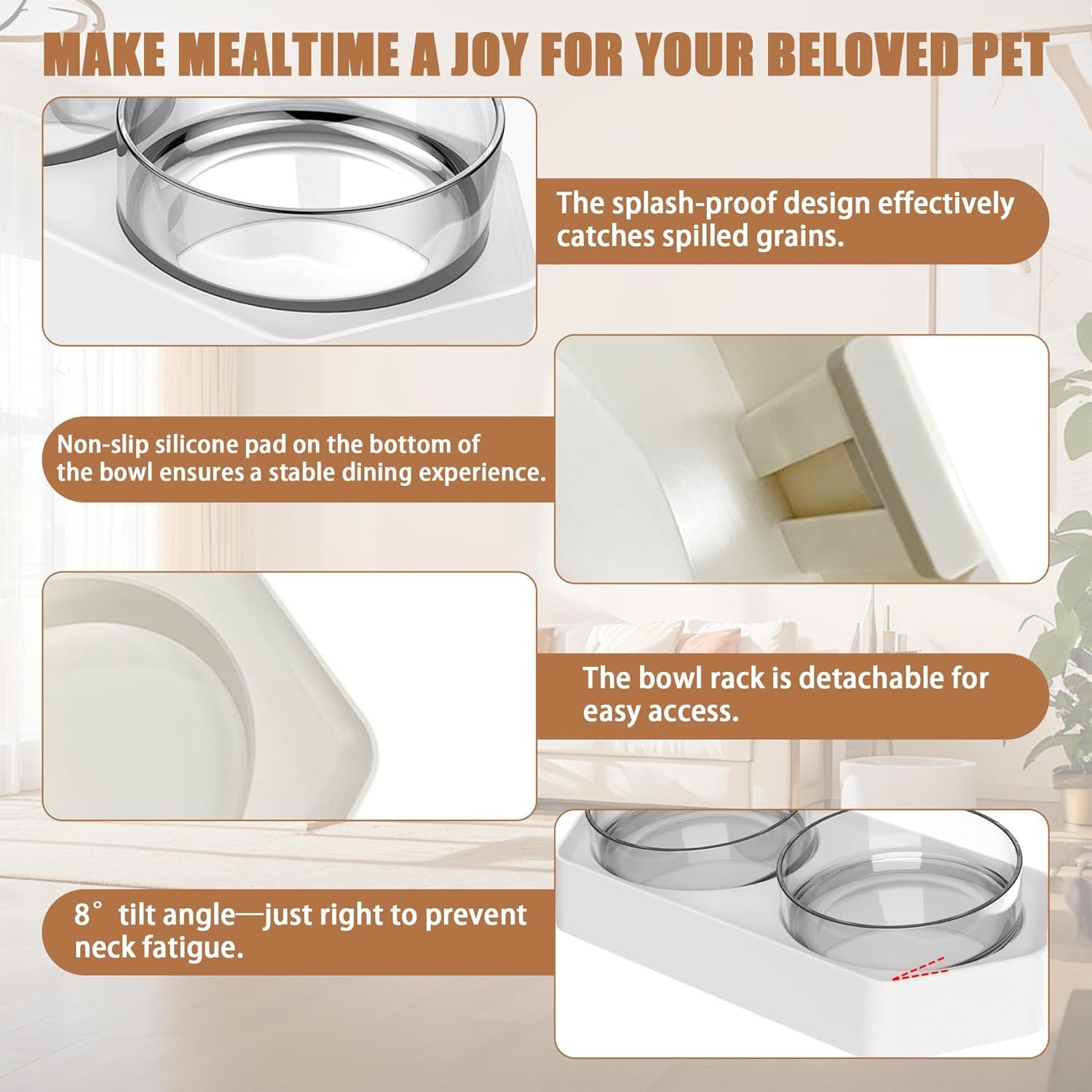 MAKE MEALTIME A JOY FOR YOUR BELOVED PET

The splash-proof design effectively catches spilled grains.

Non-slip silicone pad on the bottom of the bowl ensures a stable dining experience.

The bowl rack is detachable for easy access.

8° tilt angle—just right to prevent neck fatigue.