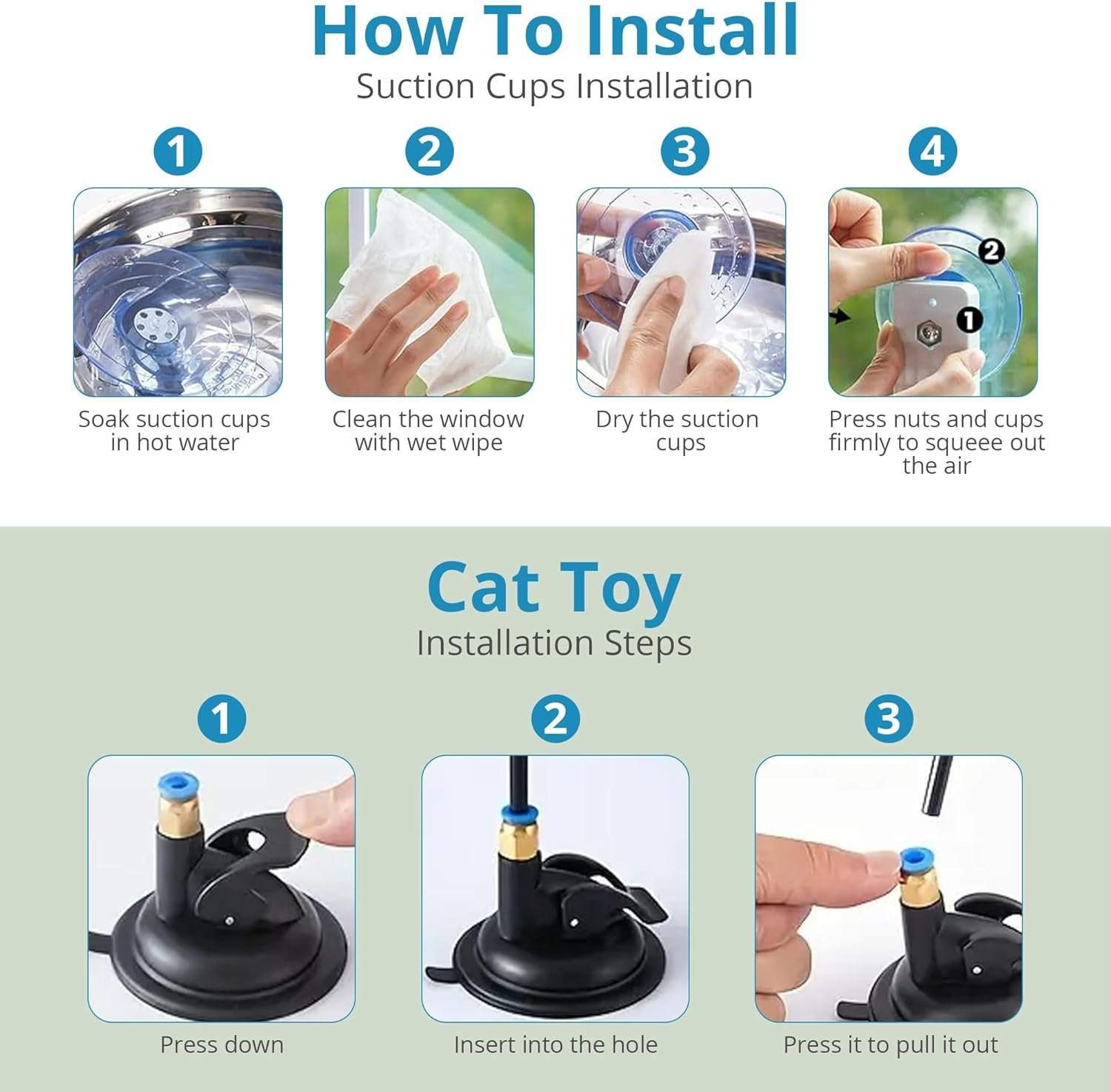 How To Install
Suction Cups Installation

1
Soak suction cups in hot water

2
Clean the window with wet wipe

3
Dry the suction cups

4
2
1
Press nuts and cups firmly to squeee out the air

Cat Toy
Installation Steps

1
Press down

2
Insert into the hole

3
Press it to pull it out