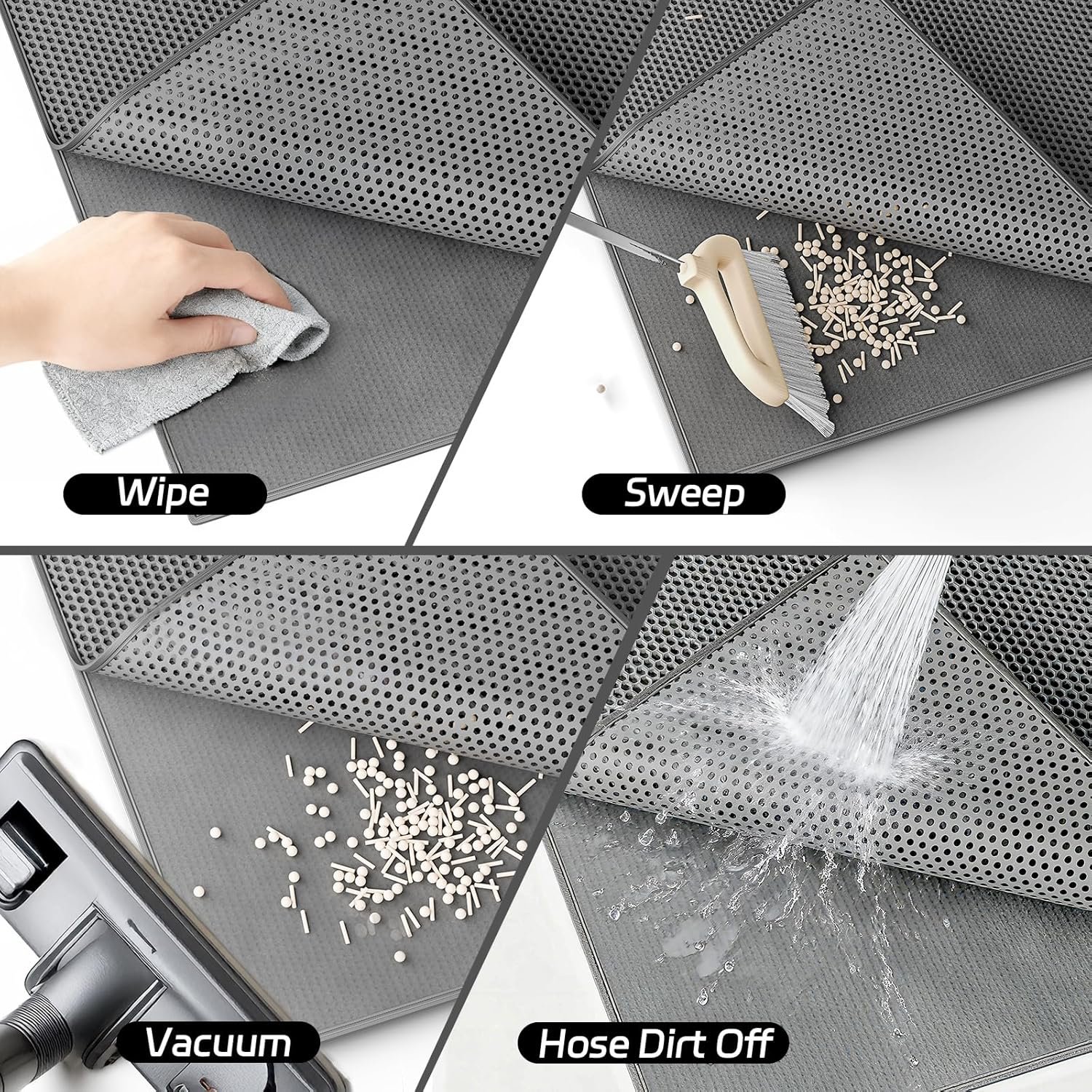 Wipe

Sweep

Vacuum

Hose Dirt Off