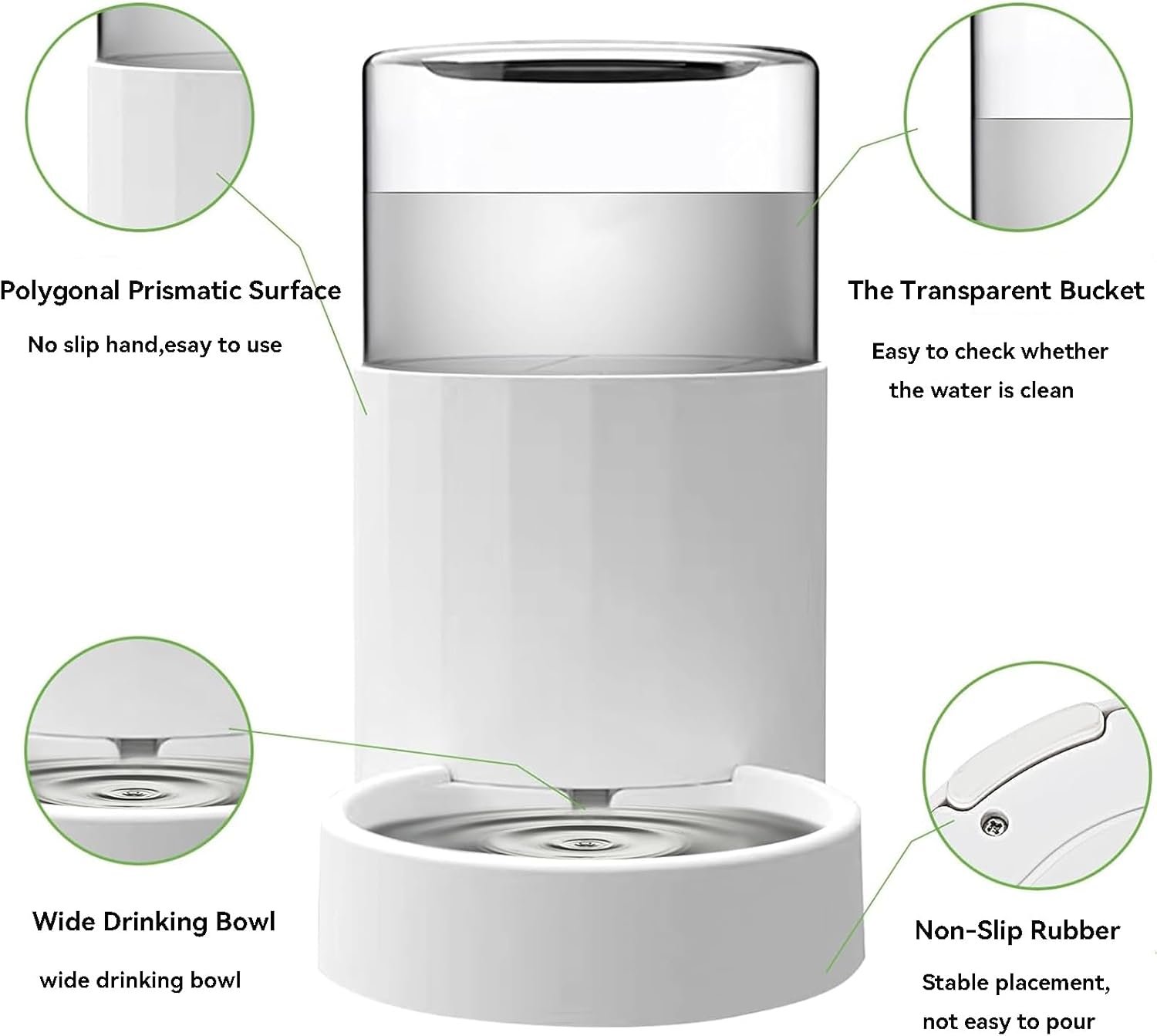 Polygonal Prismatic Surface

No slip hand,esay to use

The Transparent Bucket

Easy to check whether the water is clean

Wide Drinking Bowl

wide drinking bowl

Non-Slip Rubber

Stable placement, not easy to pour