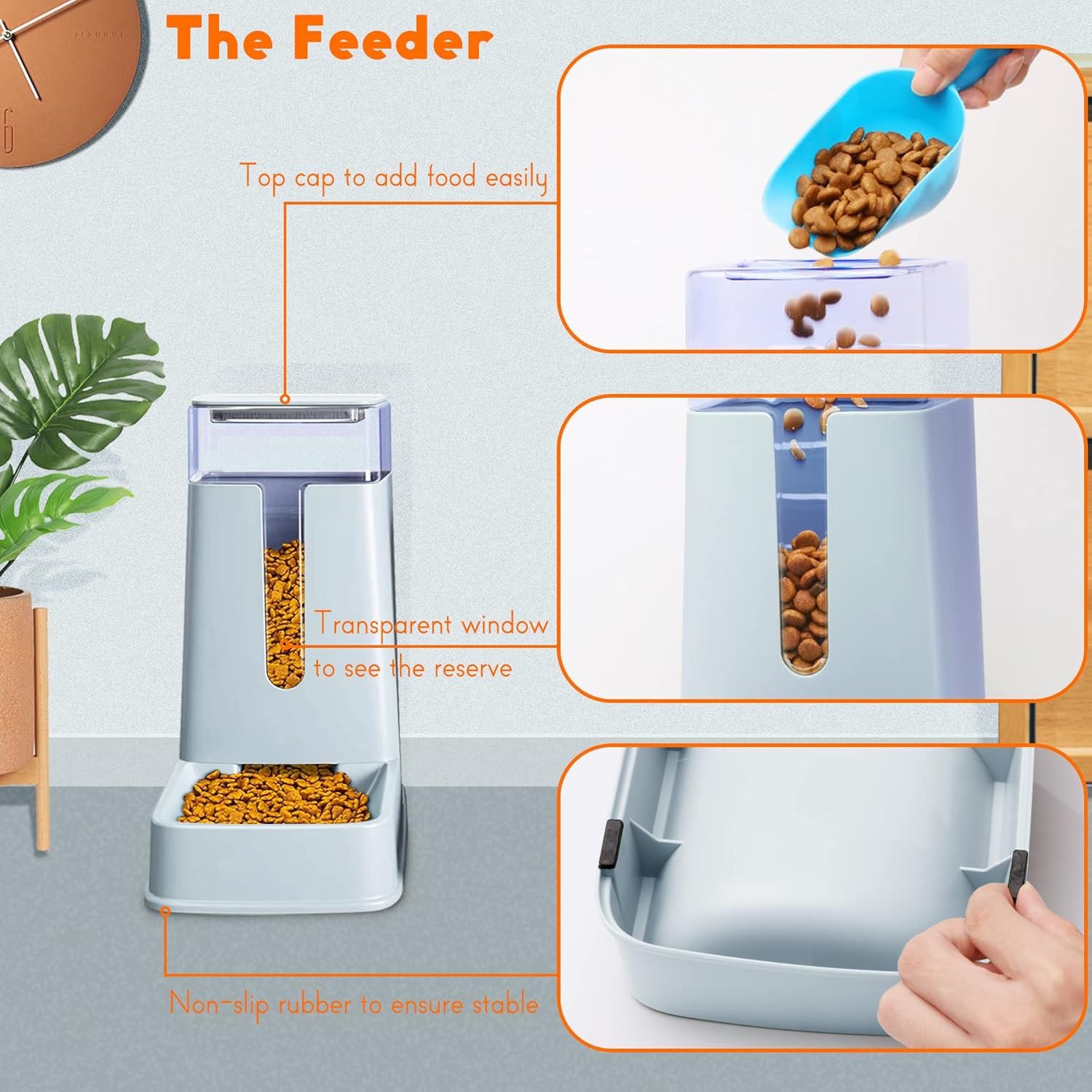 The Feeder

Top cap to add food easily

Transparent window to see the reserve

Non-slip rubber to ensure stable