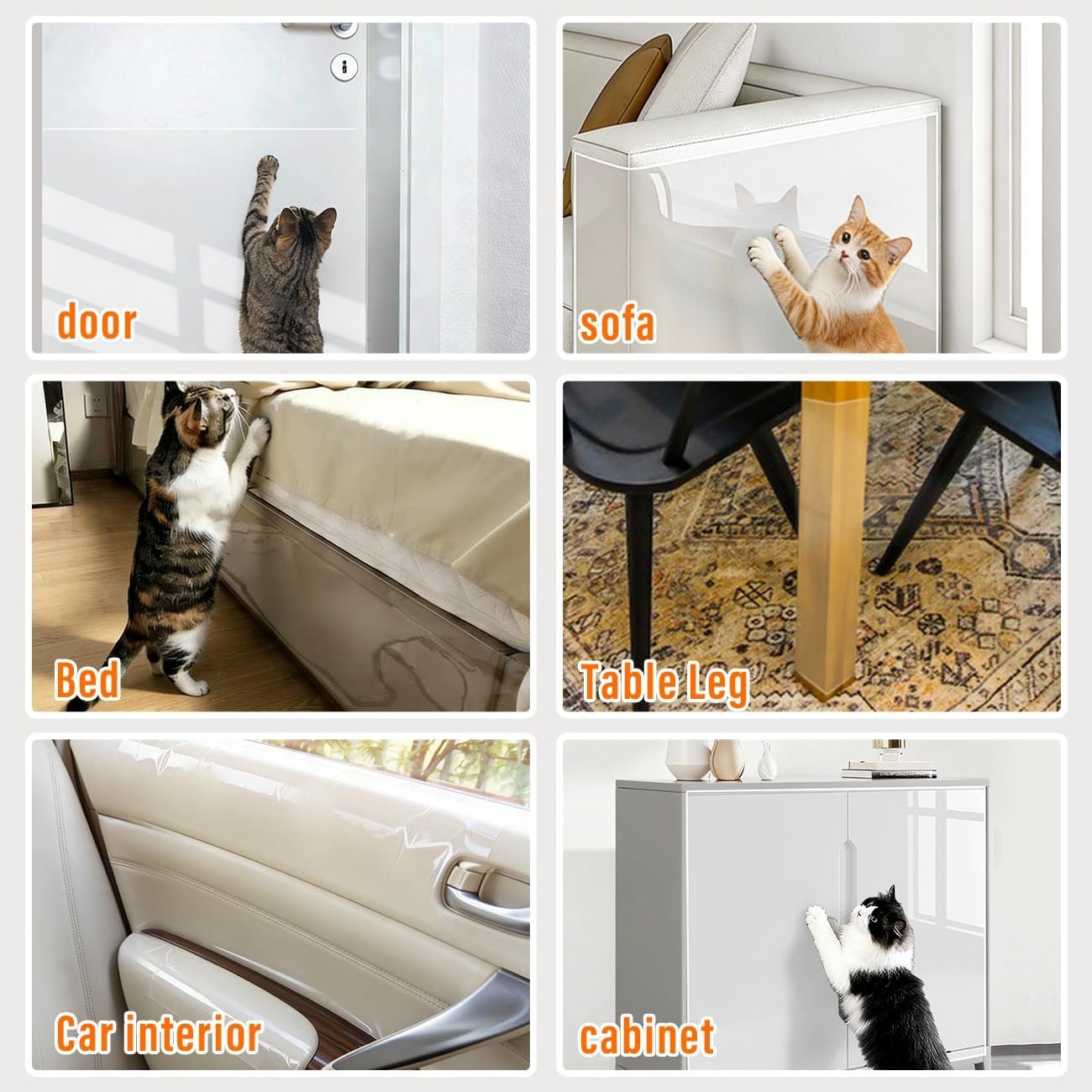 door

sofa

Bed

Table Leg

Car interior

cabinet