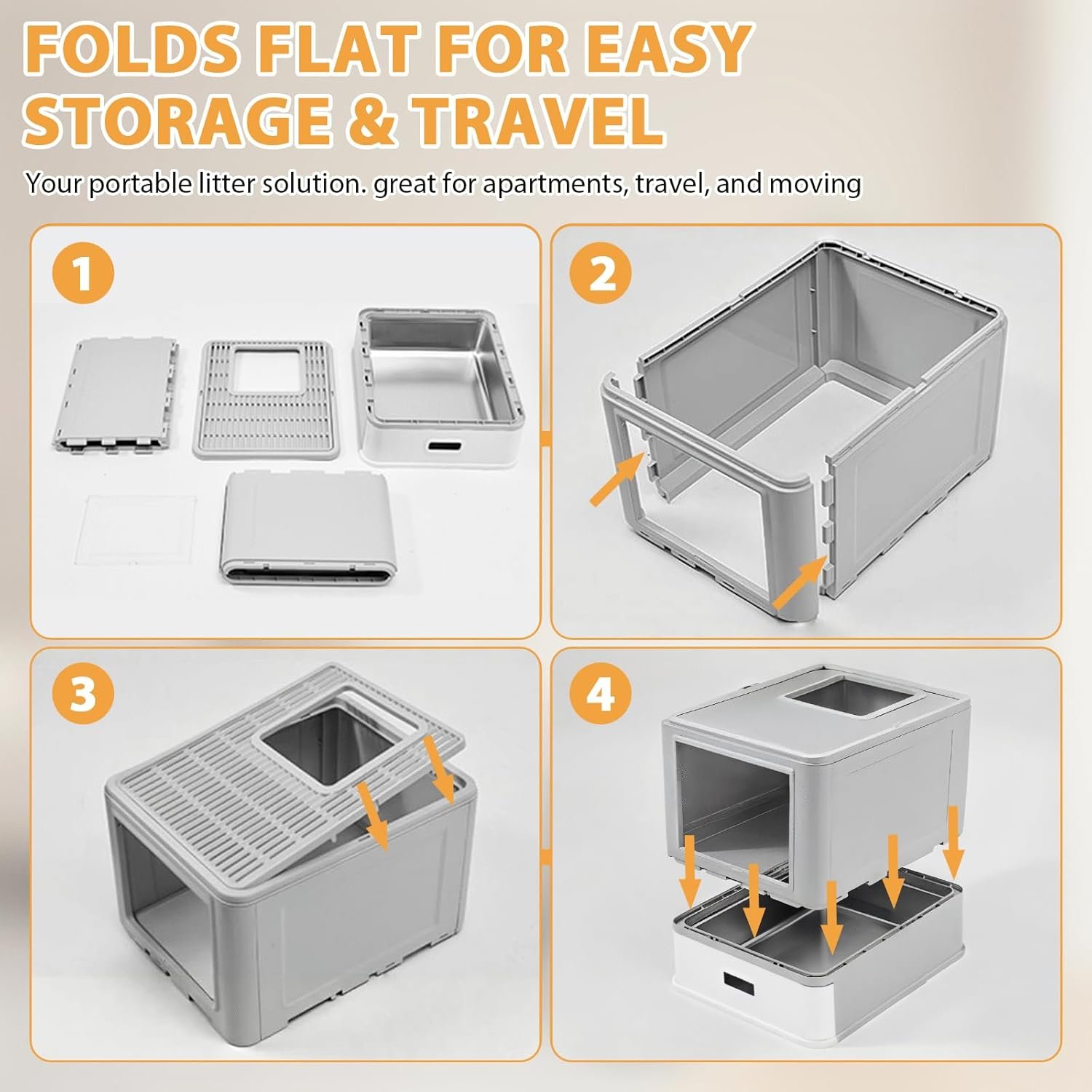 FOLDS FLAT FOR EASY STORAGE & TRAVEL

Your portable litter solution. great for apartments, travel, and moving

1

2

3

4