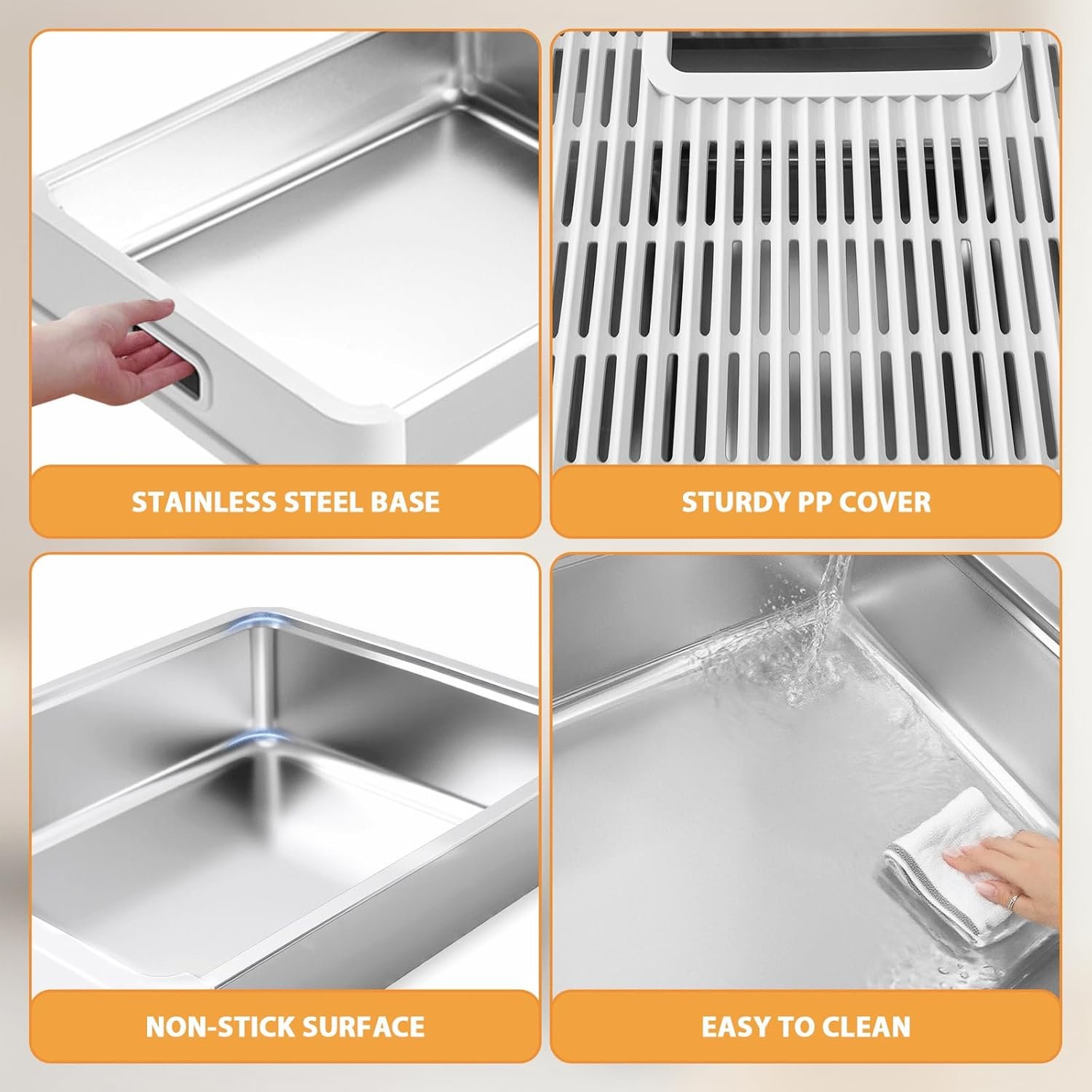 STAINLESS STEEL BASE

STURDY PP COVER

NON-STICK SURFACE

EASY TO CLEAN