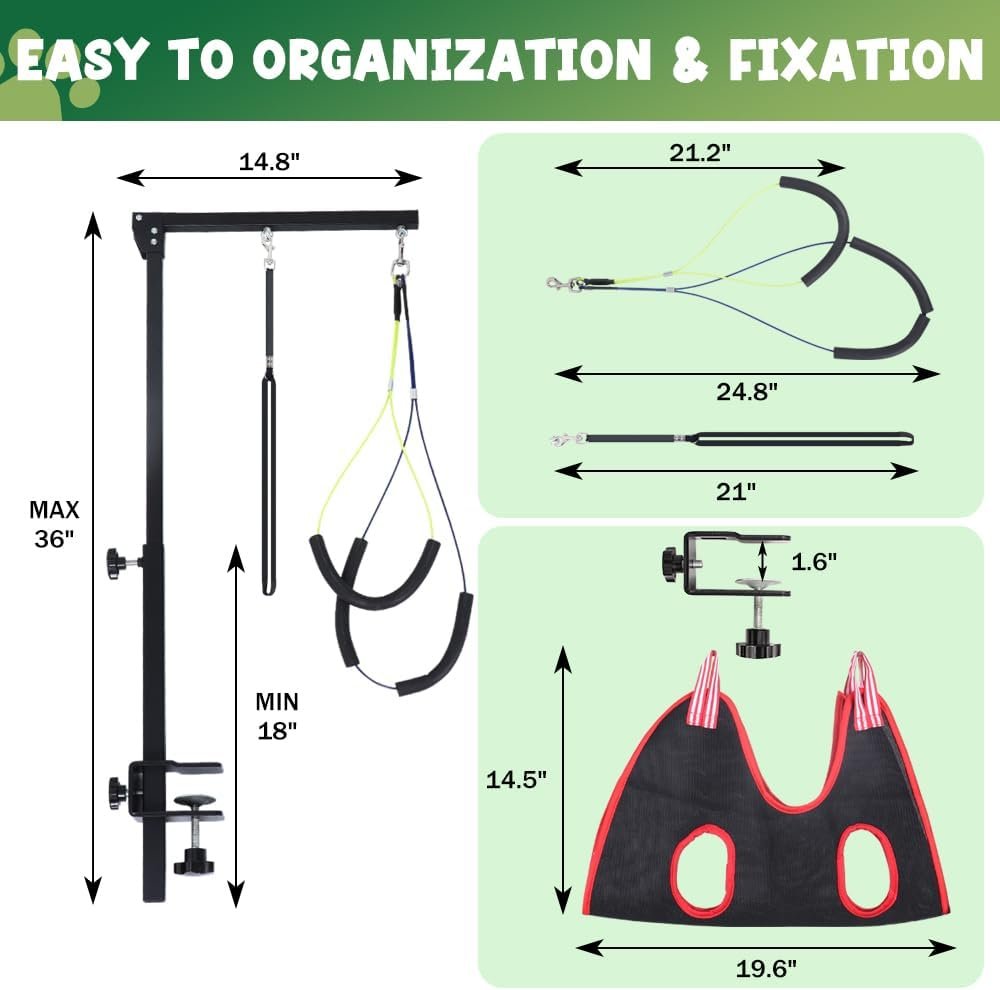 EASY TO ORGANIZATION & FIXATION

14.8"

MAX 36"

MIN 18"

21.2"

24.8"

21"

1.6"

14.5"

19.6"