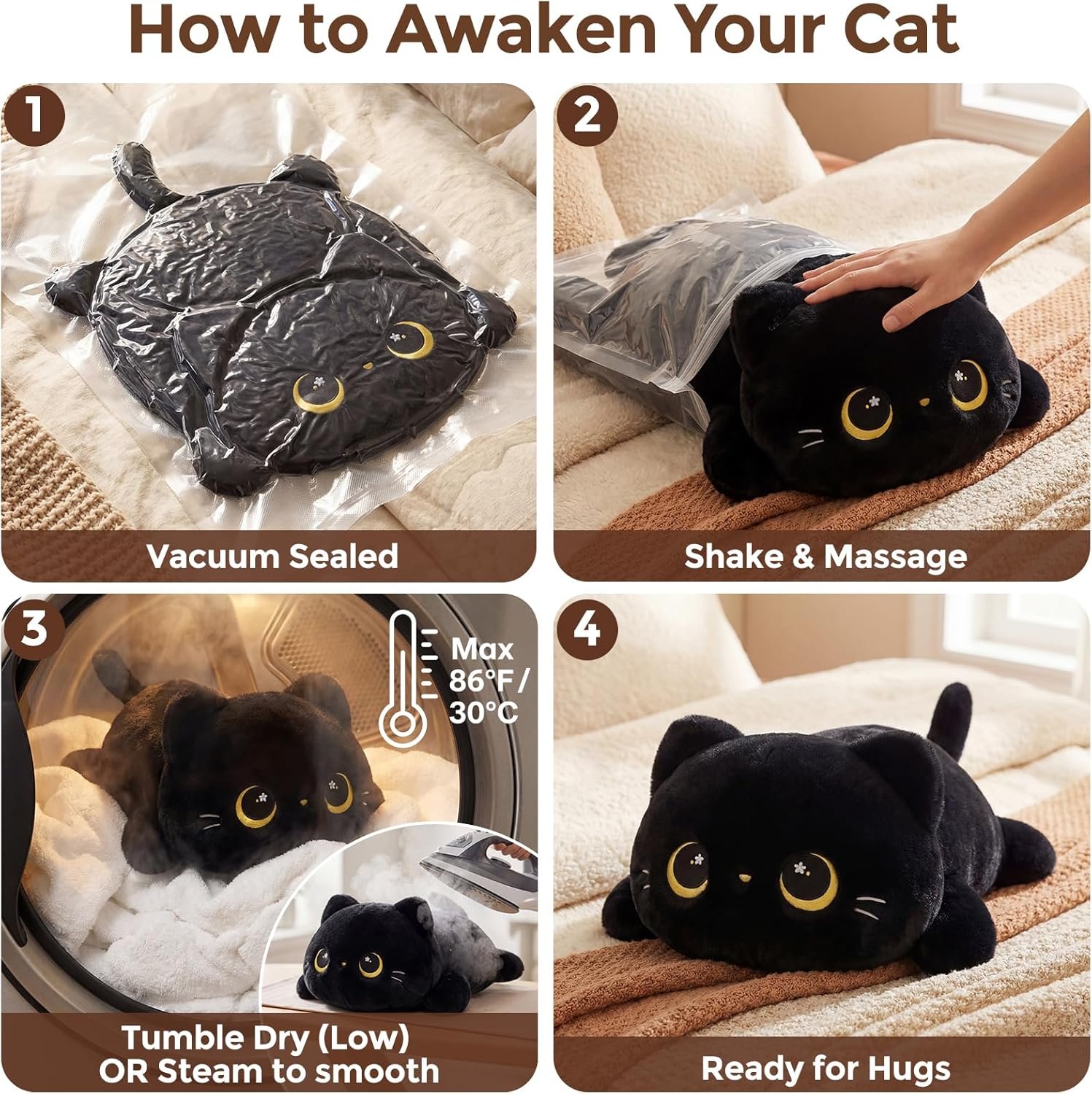 How to Awaken Your Cat

1

Vacuum Sealed

2

Shake & Massage

3

Max 86°F/ 30°C

Tumble Dry (Low) OR Steam to smooth

4

Ready for Hugs