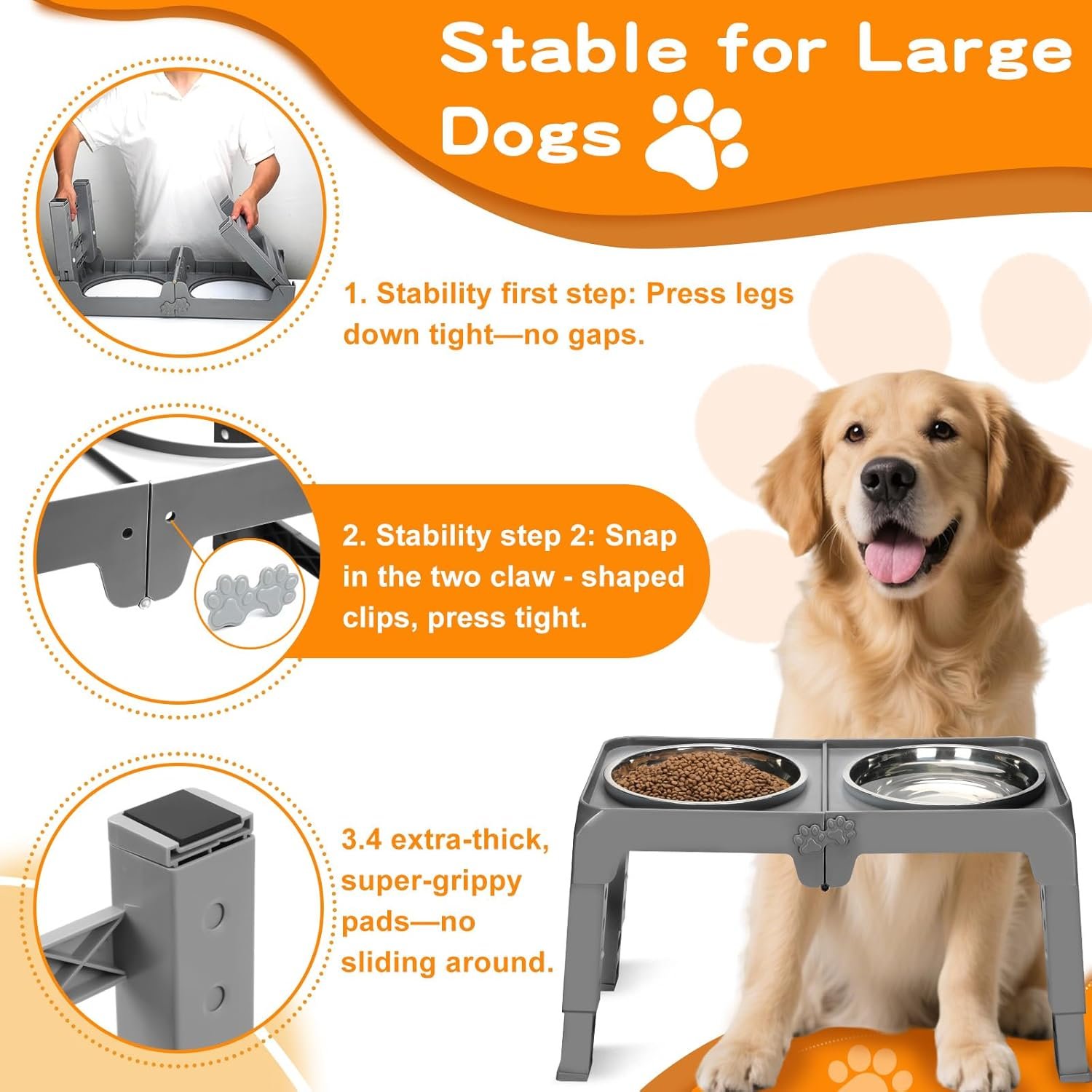 Stable for Large Dogs

1. Stability first step: Press legs down tight—no gaps.

2. Stability step 2: Snap in the two claw - shaped clips, press tight.

3.4 extra-thick, super-grippy pads—no sliding around.