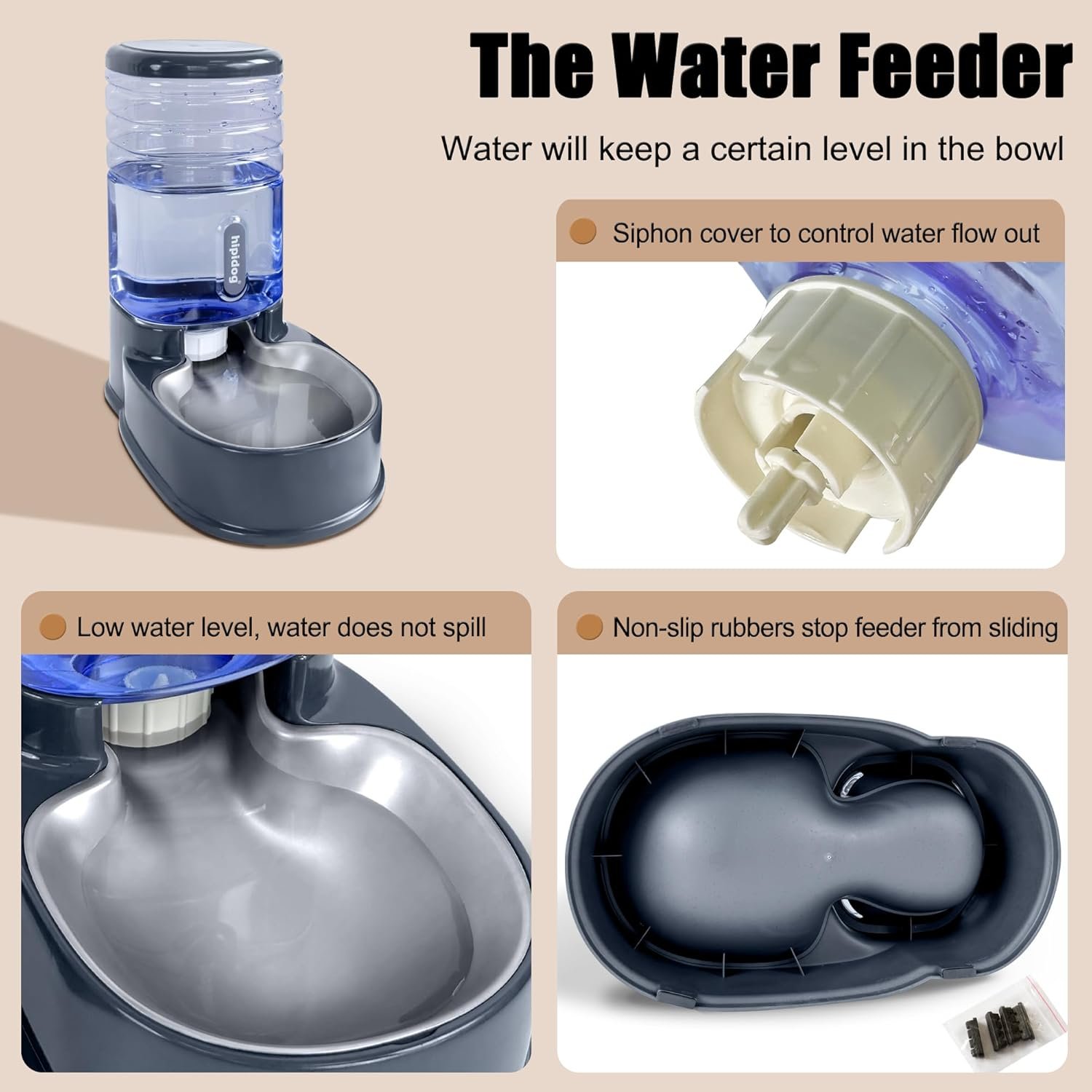 The Water Feeder

Water will keep a certain level in the bowl

hipidog

Siphon cover to control water flow out

Low water level, water does not spill

Non-slip rubbers stop feeder from sliding