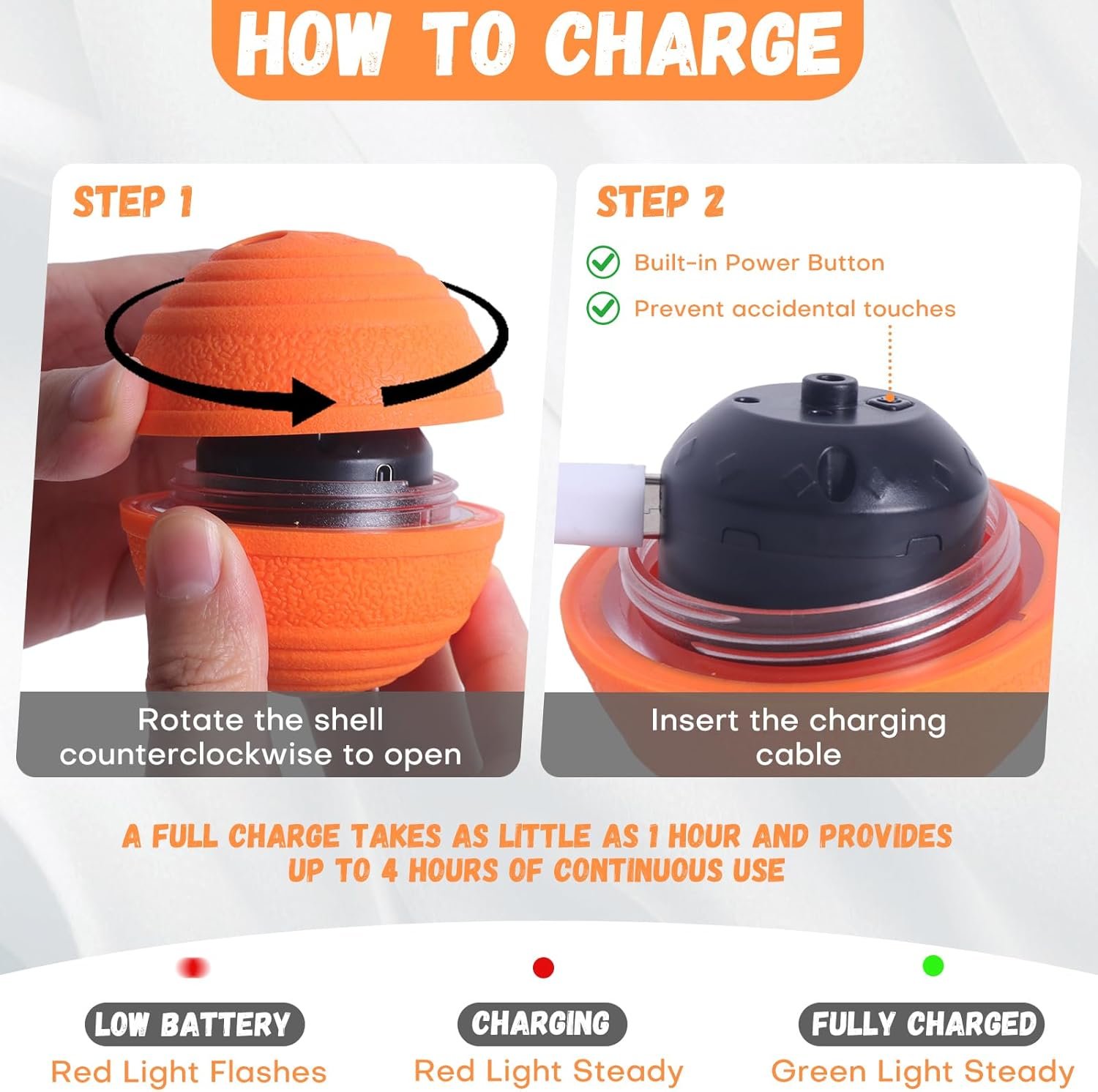 HOW TO CHARGE

STEP 1

Rotate the shell counterclockwise to open

STEP 2

Built-in Power Button

Prevent accidental touches

Insert the charging cable

A FULL CHARGE TAKES AS LITTLE AS 1 HOUR AND PROVIDES UP TO 4 HOURS OF CONTINUOUS USE

LOW BATTERY
Red Light Flashes

CHARGING
Red Light Steady

FULLY CHARGED
Green Light Steady