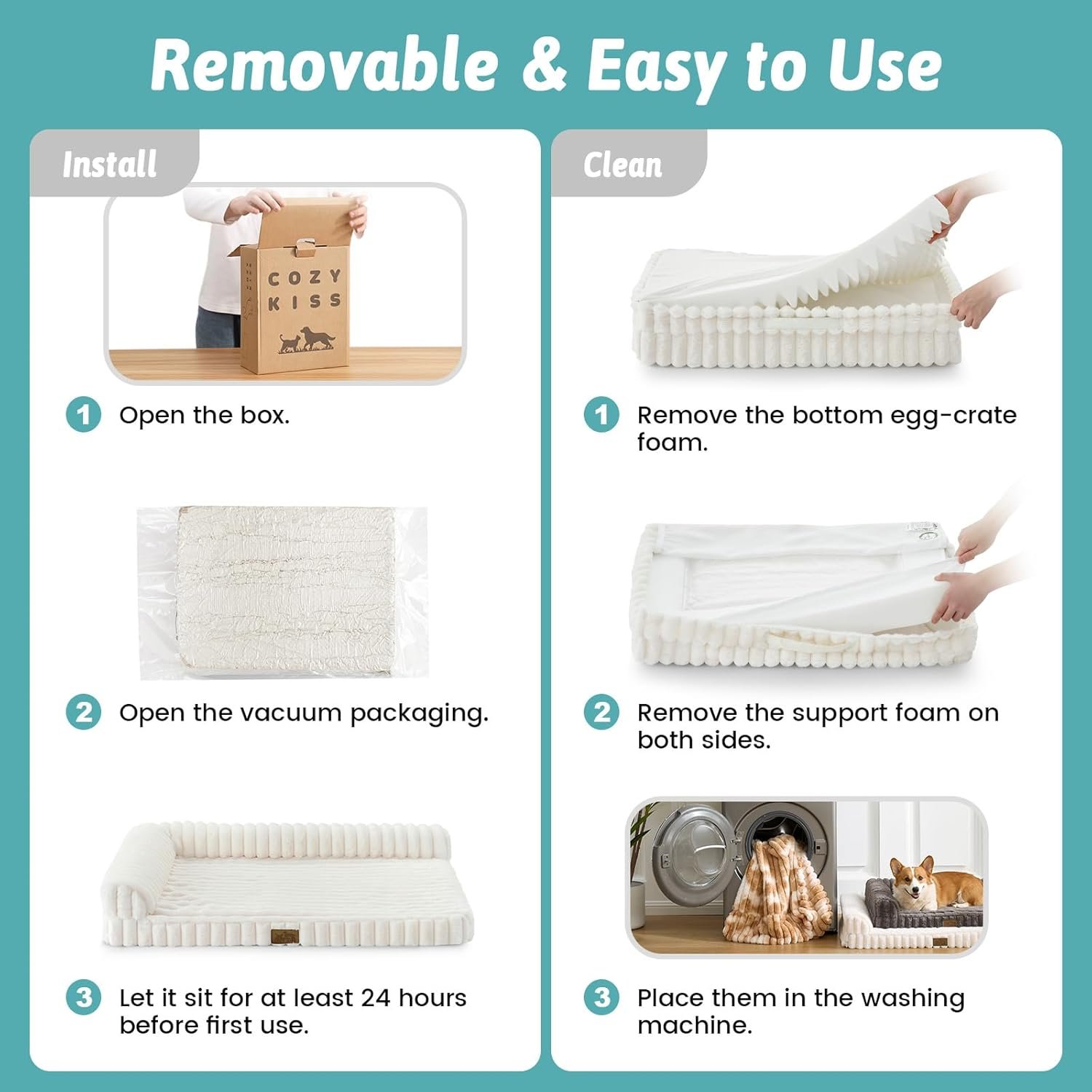 Removable & Easy to Use

Install

COZY KISS

1 Open the box.

2 Open the vacuum packaging.

3 Let it sit for at least 24 hours before first use.

Clean

1 Remove the bottom egg-crate foam.

2 Remove the support foam on both sides.

3 Place them in the washing machine.