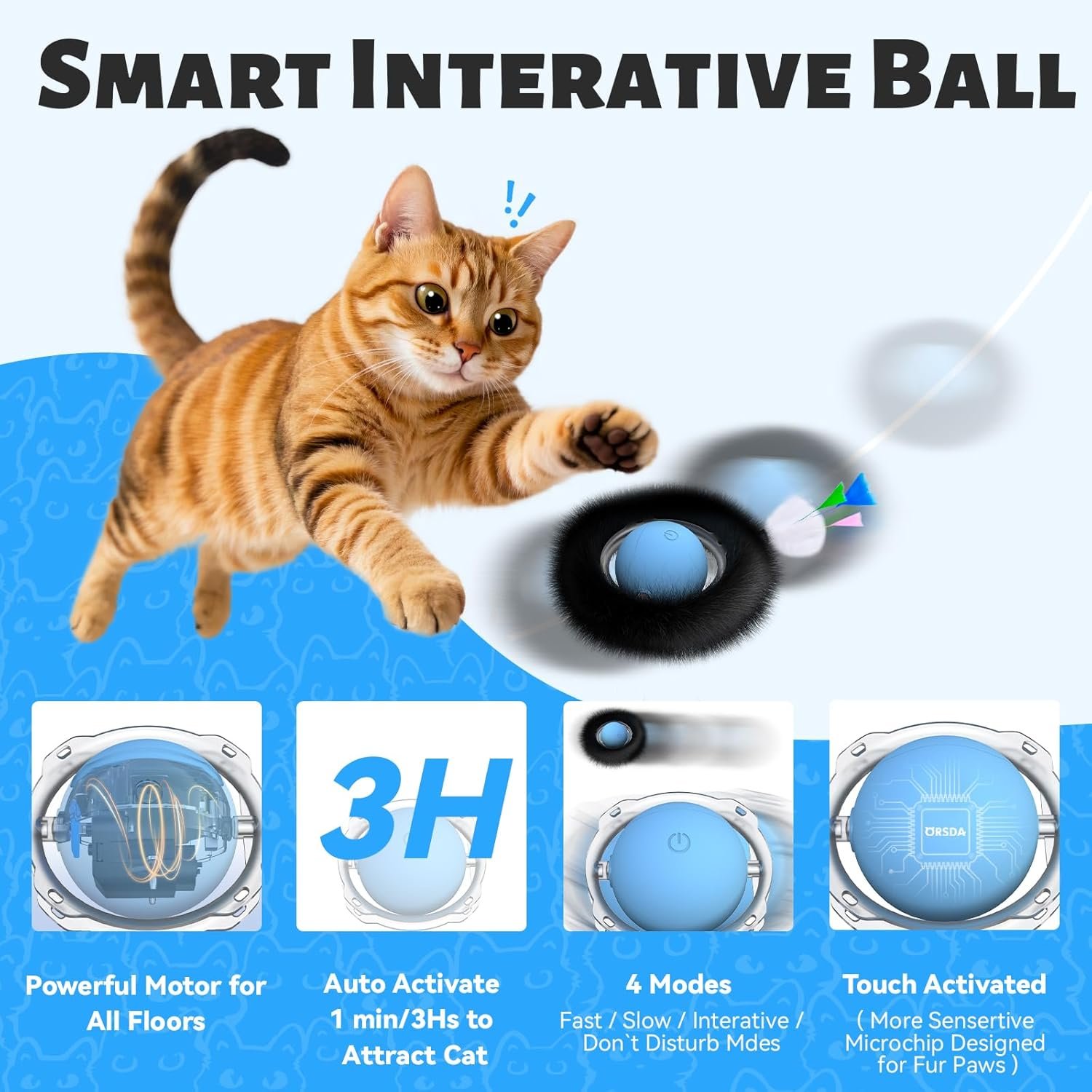 SMART INTERATIVE BALL

!!

3H

ORSDA

Powerful Motor for All Floors

Auto Activate 1 min/3Hs to Attract Cat

4 Modes
Fast / Slow / Interative / Don`t Disturb Mdes

Touch Activated
( More Sensertive Microchip Designed for Fur Paws )