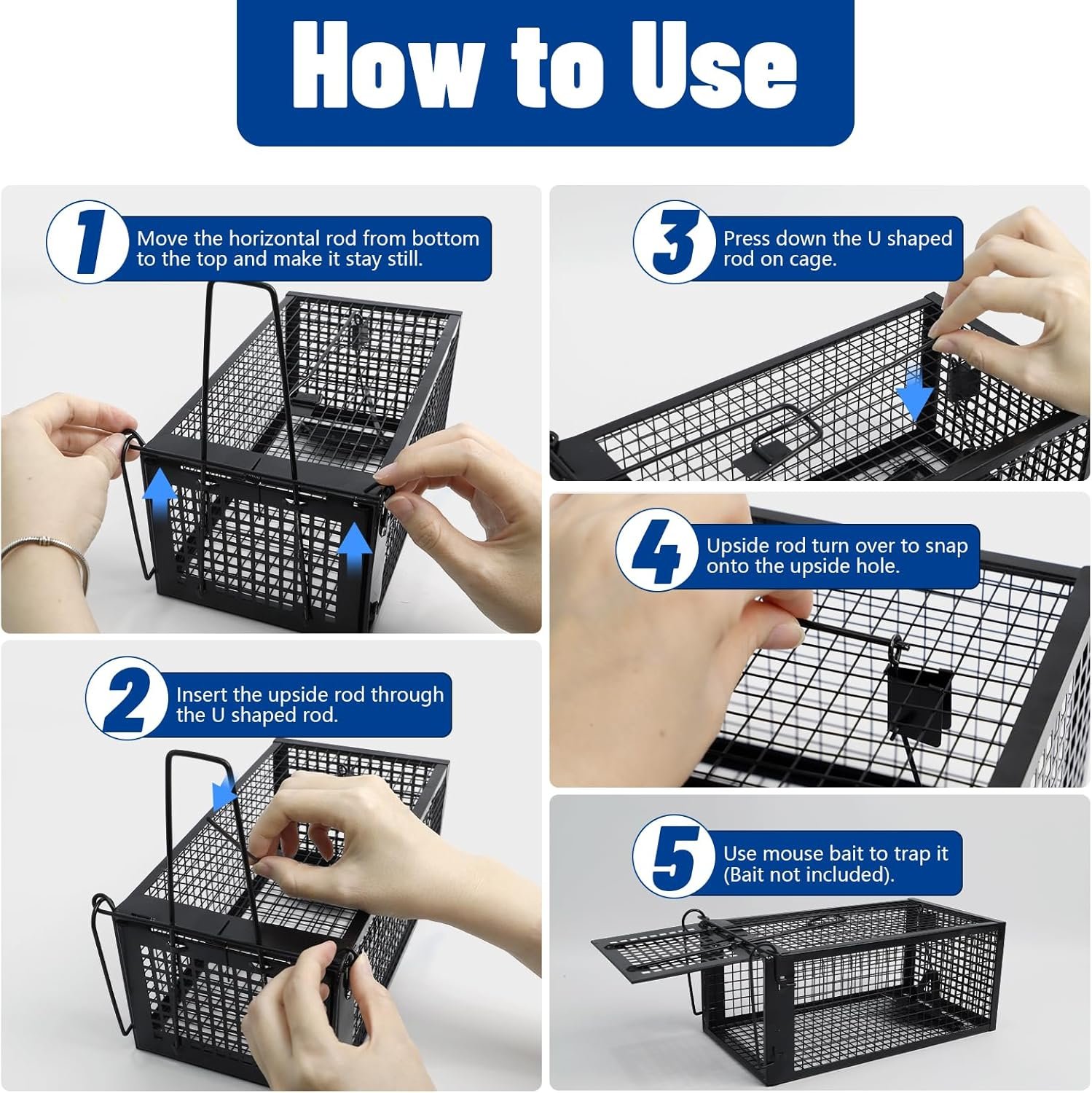 How to Use

1 Move the horizontal rod from bottom to the top and make it stay still.

2 Insert the upside rod through the U shaped rod.

3 Press down the U shaped rod on cage.

4 Upside rod turn over to snap onto the upside hole.

5 Use mouse bait to trap it (Bait not included).