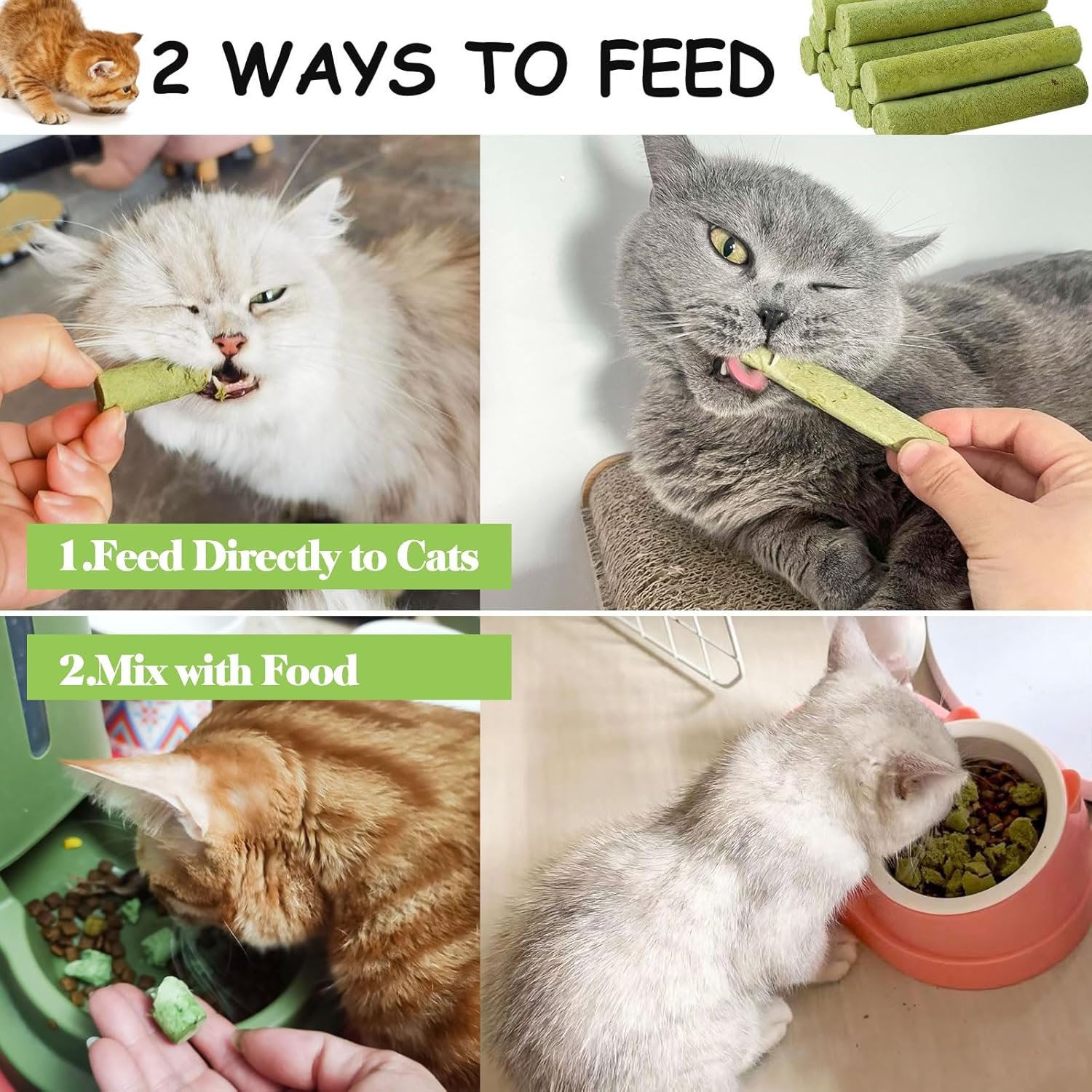 2 WAYS TO FEED

1.Feed Directly to Cats

2.Mix with Food