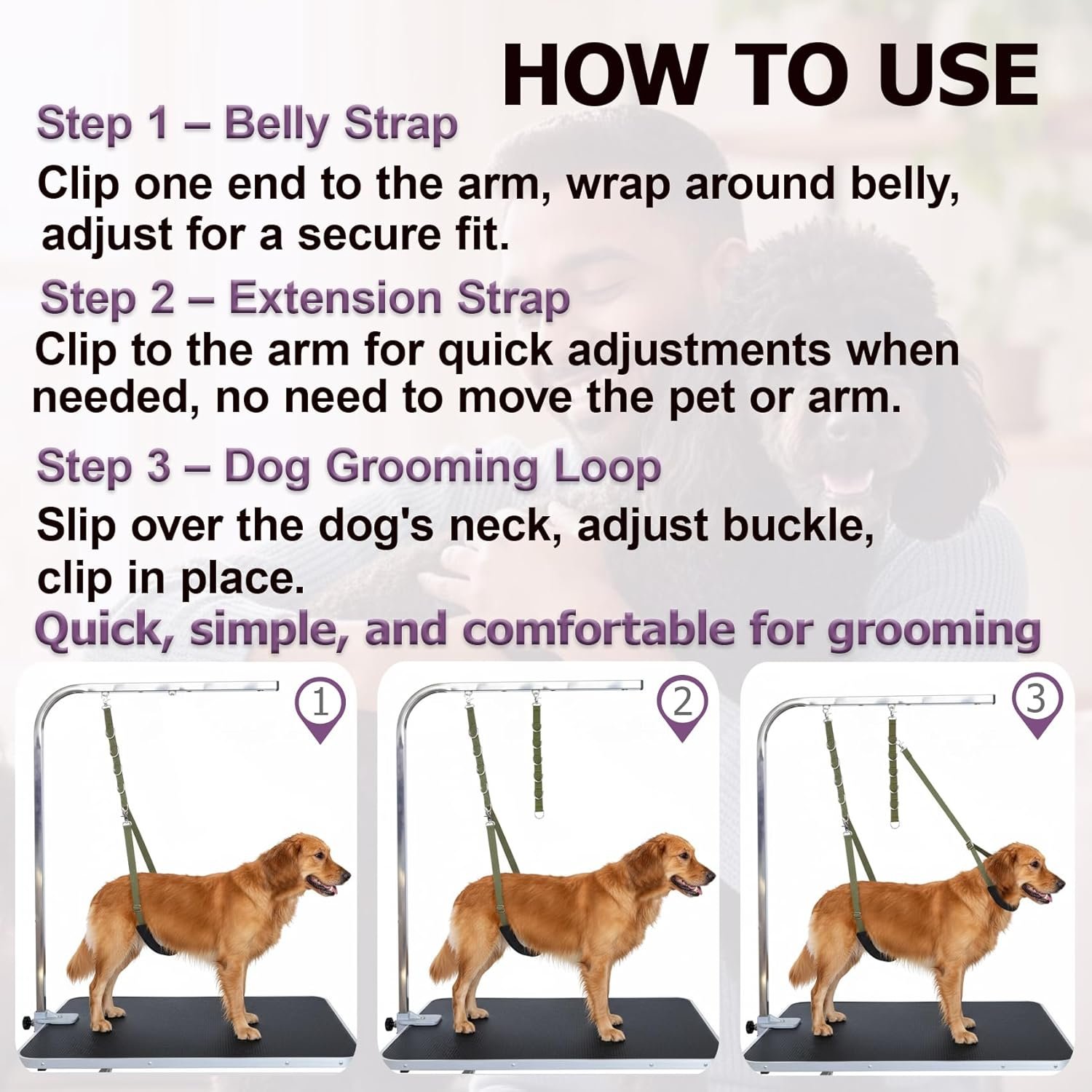 HOW TO USE

Step 1 – Belly Strap

Clip one end to the arm, wrap around belly, adjust for a secure fit.

Step 2 – Extension Strap

Clip to the arm for quick adjustments when needed, no need to move the pet or arm.

Step 3 – Dog Grooming Loop

Slip over the dog's neck, adjust buckle, clip in place.

Quick, simple, and comfortable for grooming

1

2

3