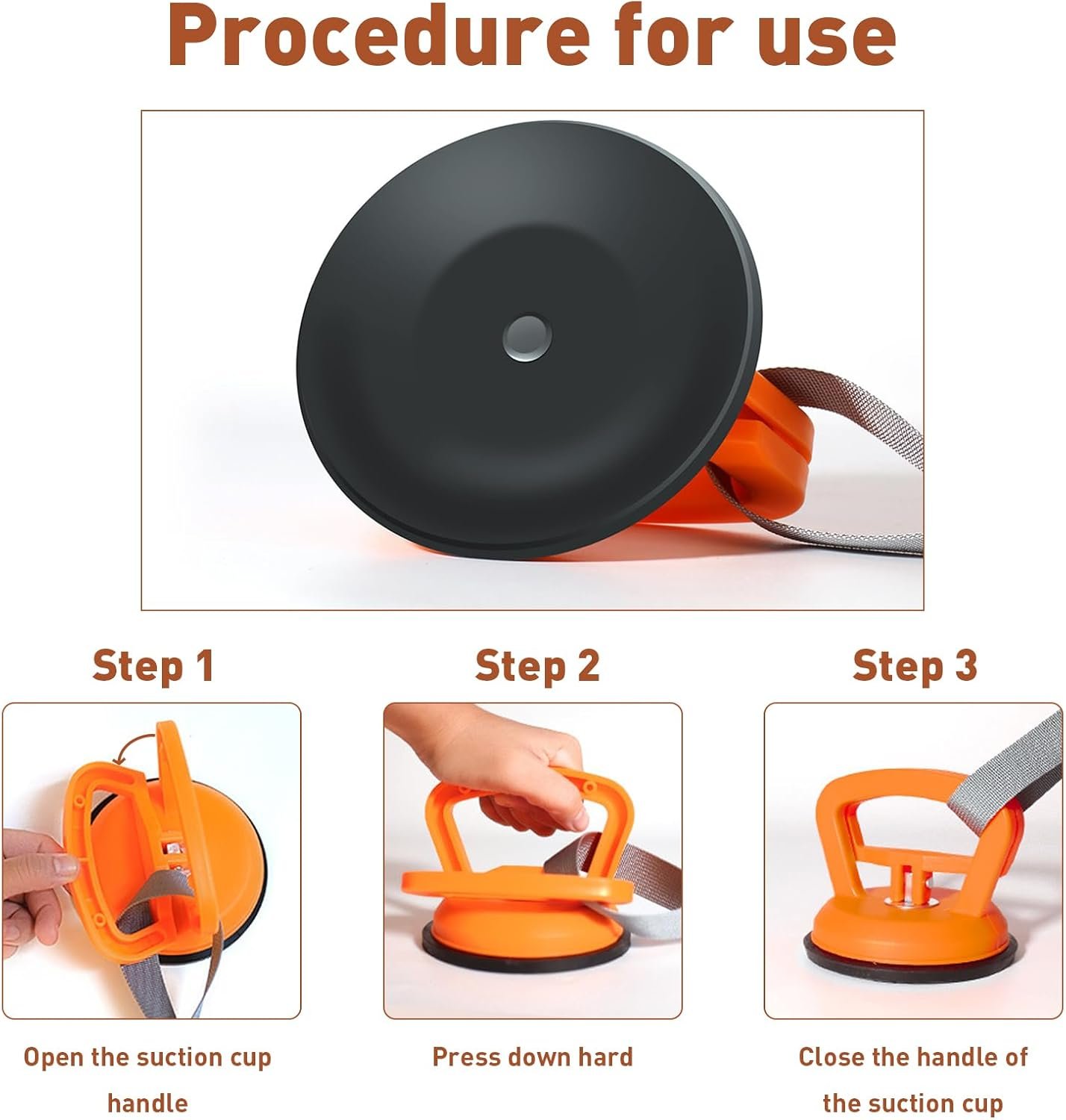 Procedure for use

Step 1

Open the suction cup handle

Step 2

Press down hard

Step 3

Close the handle of the suction cup