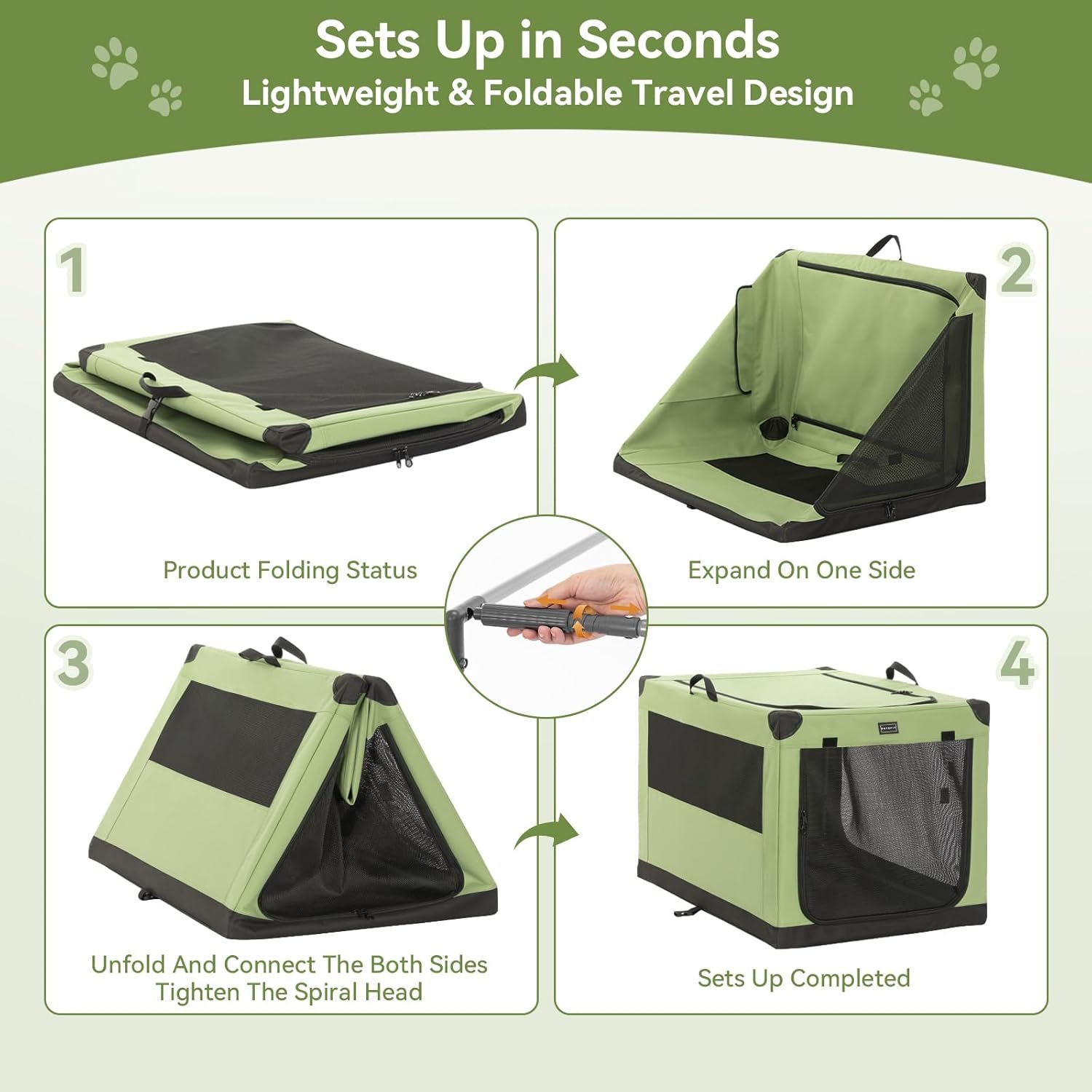 Sets Up in Seconds
Lightweight & Foldable Travel Design

1

Product Folding Status

2

Expand On One Side

3

Unfold And Connect The Both Sides
Tighten The Spiral Head

4

Sets Up Completed