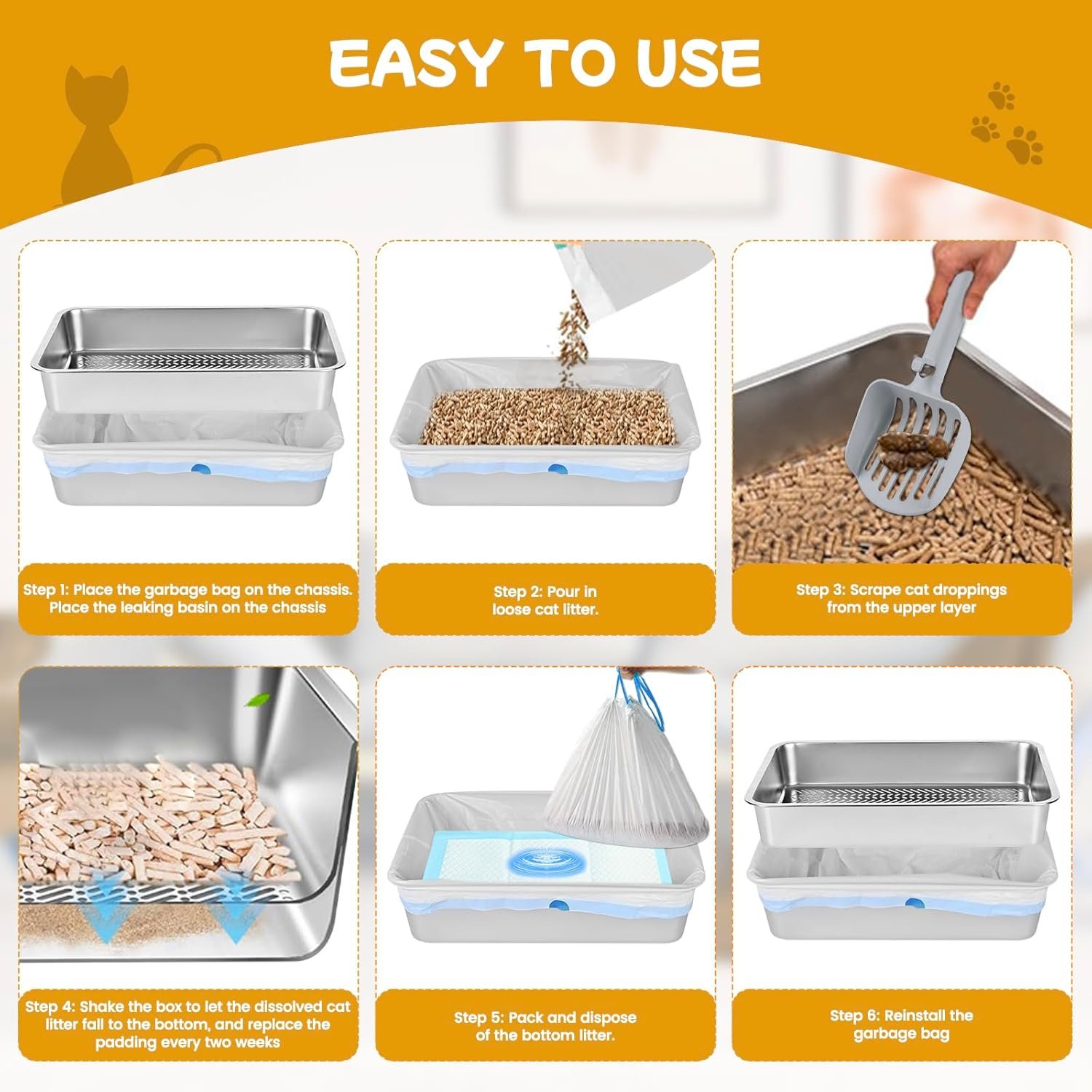 EASY TO USE

Step 1: Place the garbage bag on the chassis. Place the leaking basin on the chassis

Step 2: Pour in loose cat litter.

Step 3: Scrape cat droppings from the upper layer

Step 4: Shake the box to let the dissolved cat litter fall to the bottom, and replace the padding every two weeks

Step 5: Pack and dispose of the bottom litter.

Step 6: Reinstall the garbage bag