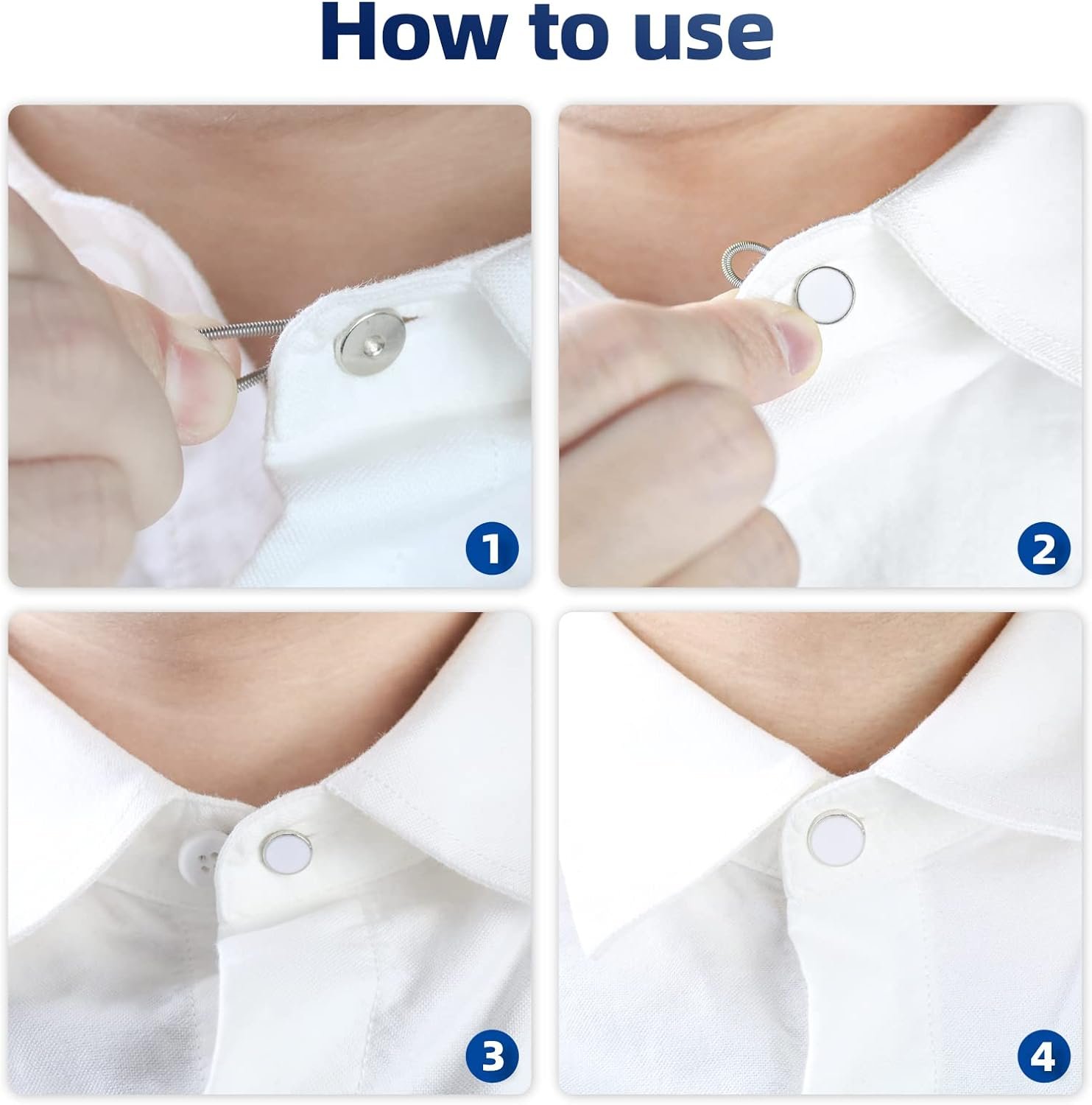 How to use

1

2

3

4