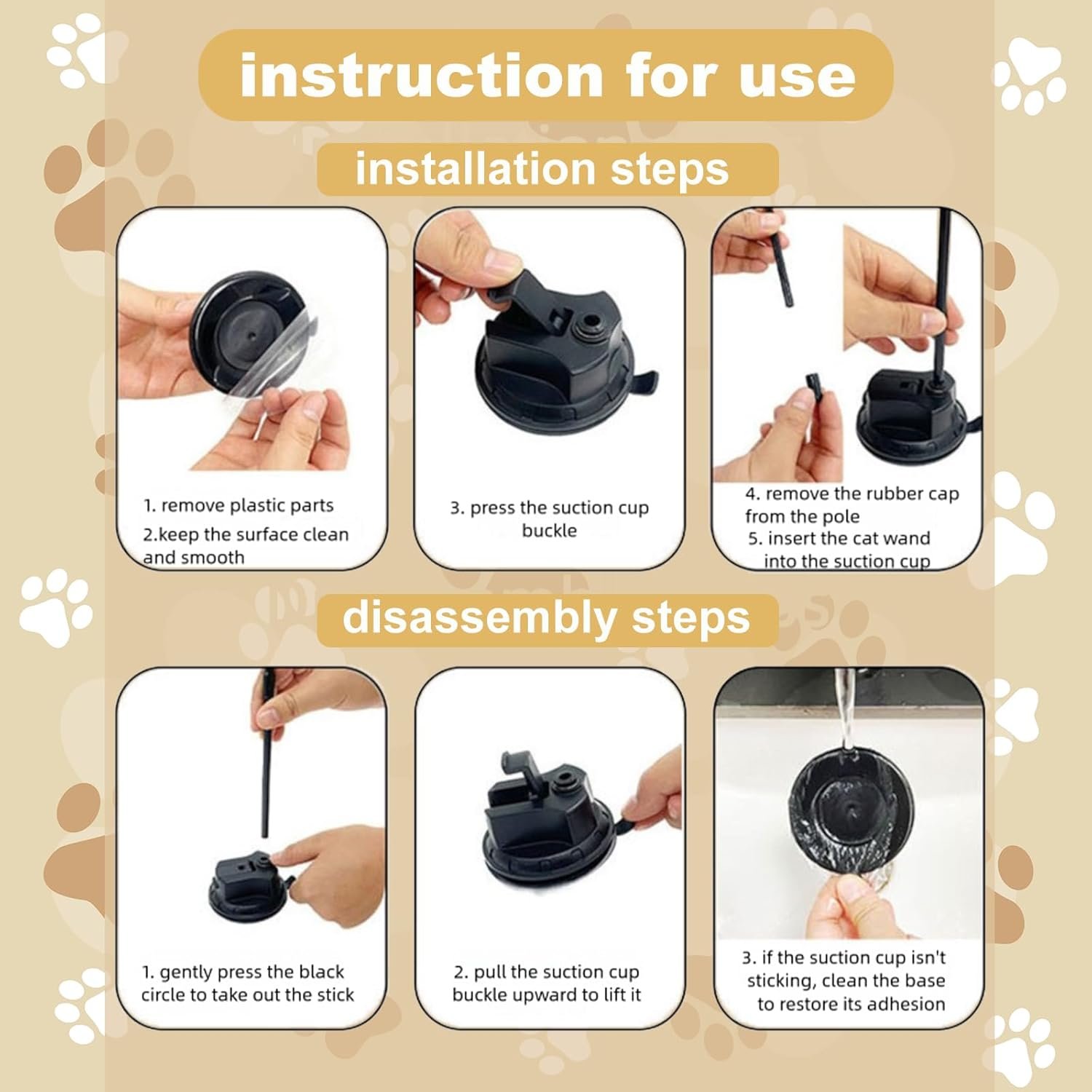 instruction for use

installation steps

1. remove plastic parts
2.keep the surface clean and smooth

3. press the suction cup buckle

4. remove the rubber cap from the pole
5. insert the cat wand into the suction cup

disassembly steps

1. gently press the black circle to take out the stick

2. pull the suction cup buckle upward to lift it

3. if the suction cup isn't sticking, clean the base to restore its adhesion