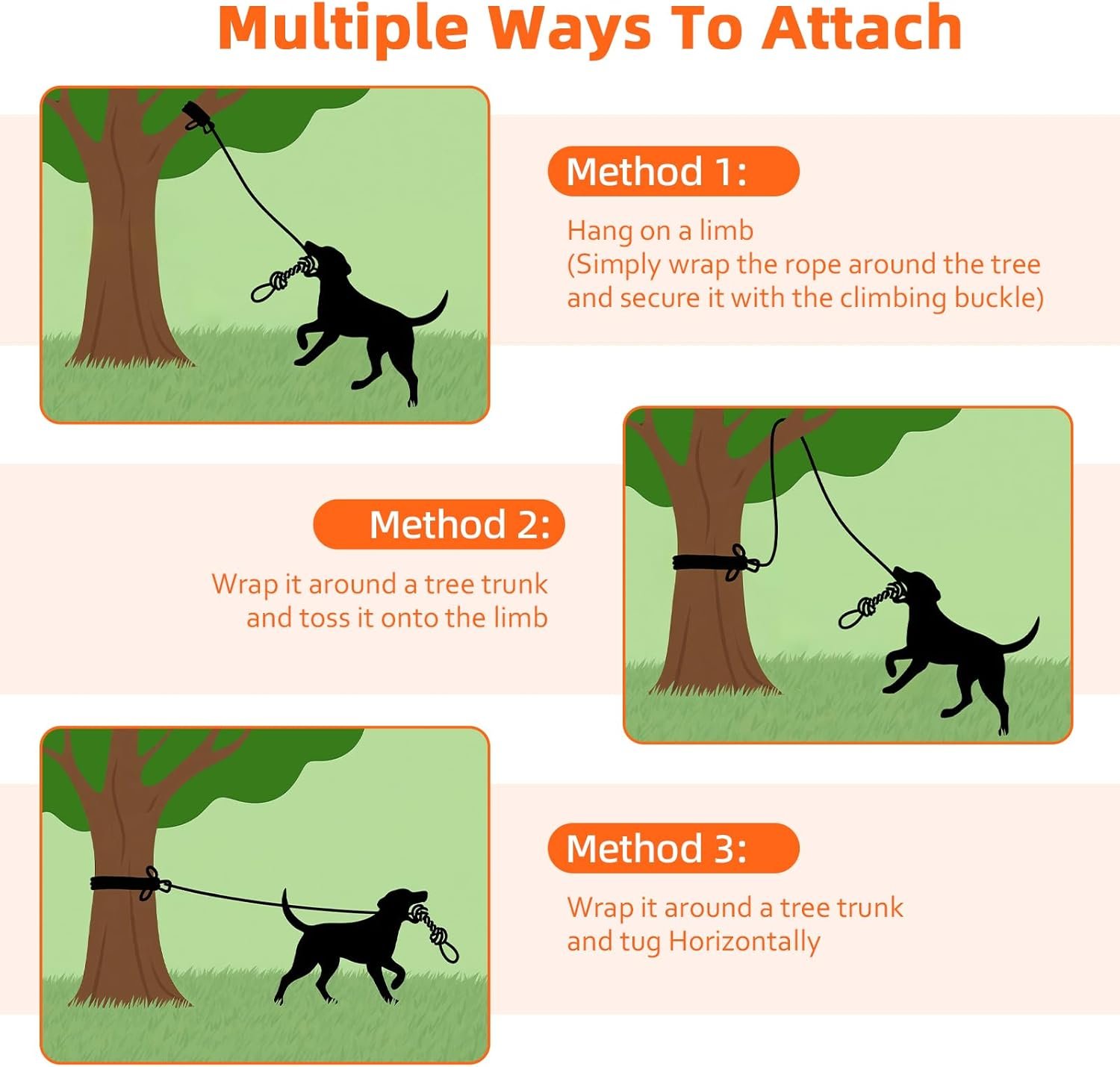 Multiple Ways To Attach

Method 1:

Hang on a limb
(Simply wrap the rope around the tree and secure it with the climbing buckle)

Method 2:

Wrap it around a tree trunk and toss it onto the limb

Method 3:

Wrap it around a tree trunk and tug Horizontally