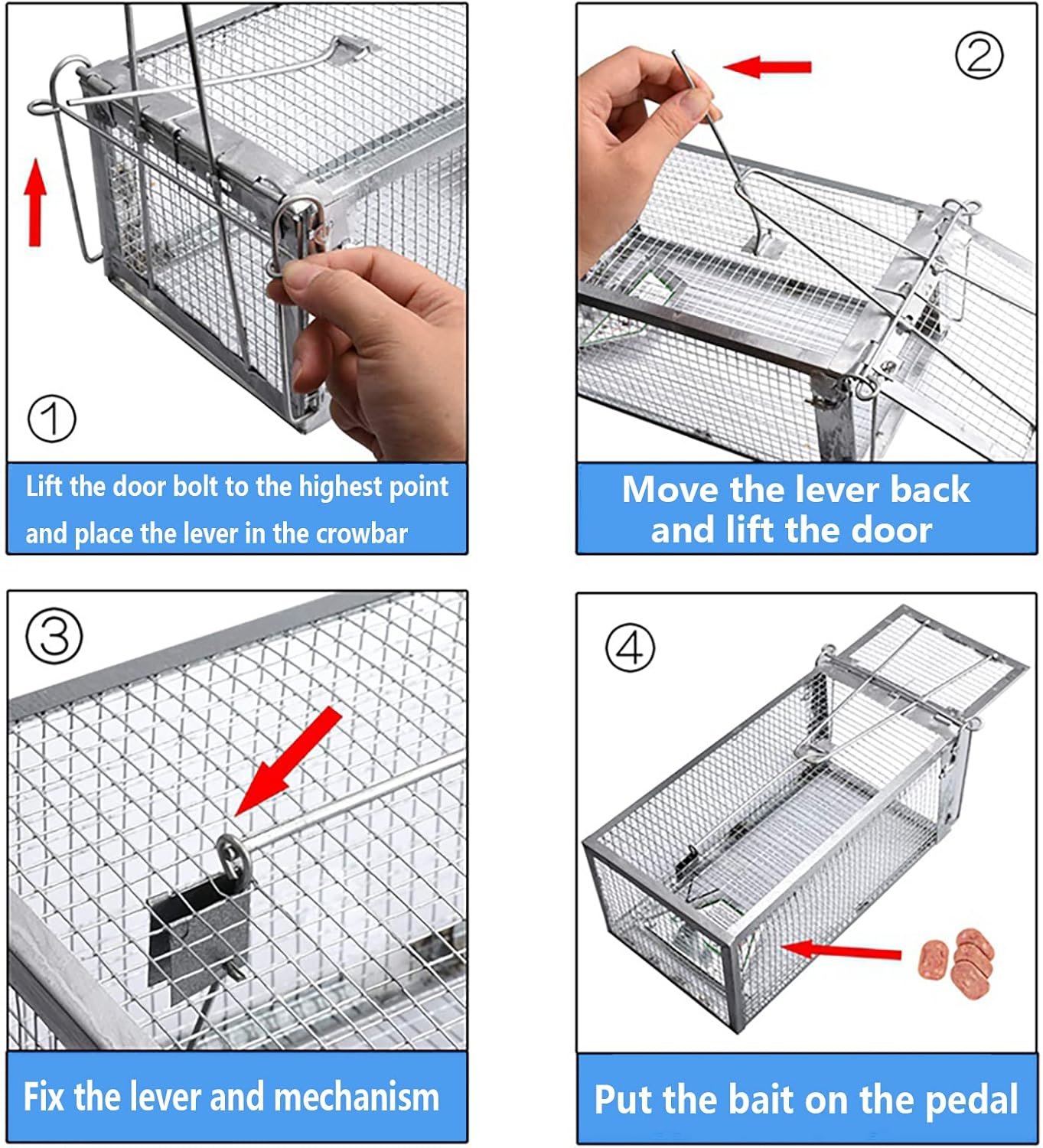 ①

Lift the door bolt to the highest point and place the lever in the crowbar

②

Move the lever back and lift the door

③

Fix the lever and mechanism

④

Put the bait on the pedal