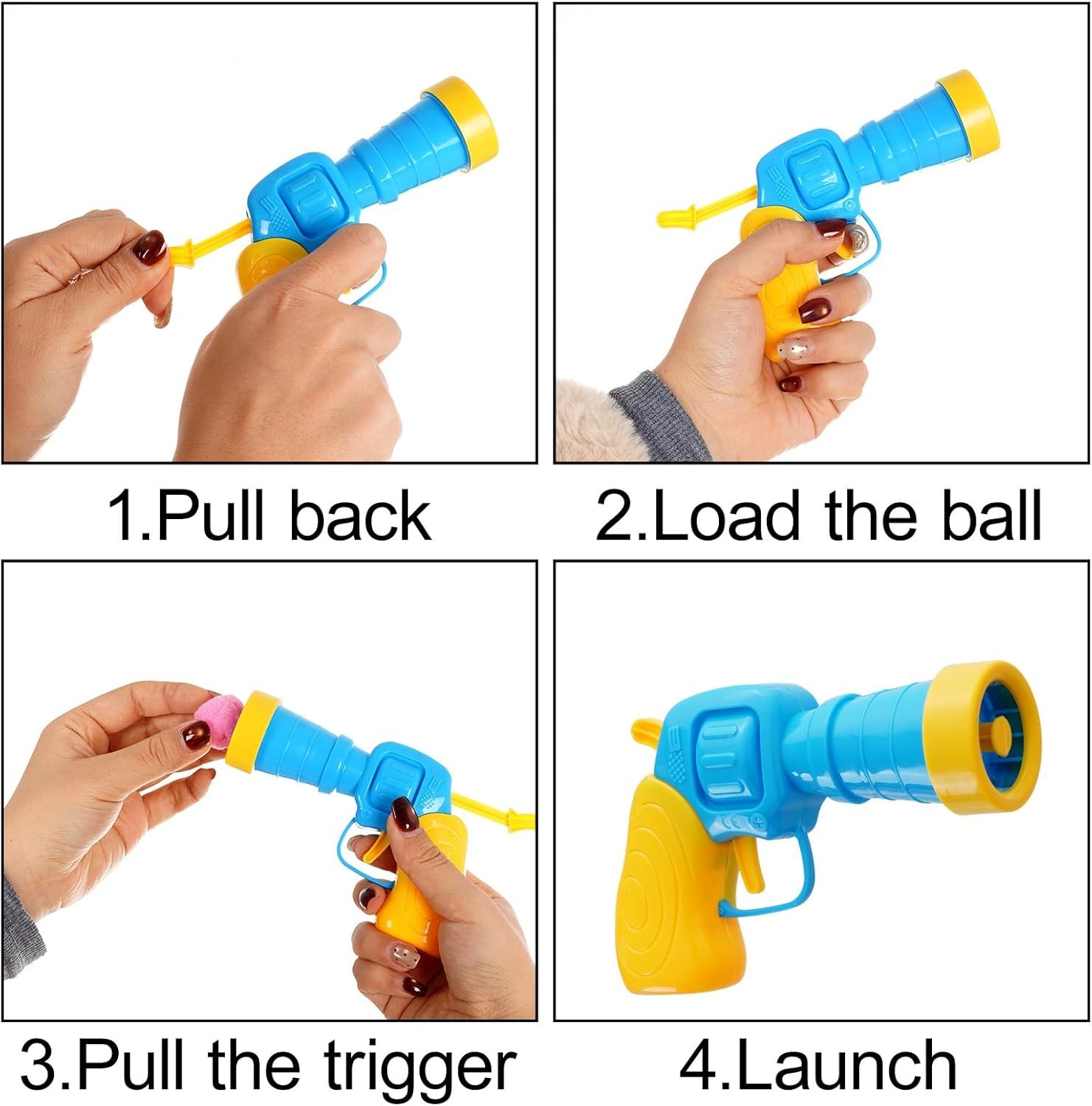 1.Pull back

2.Load the ball

3.Pull the trigger

4.Launch