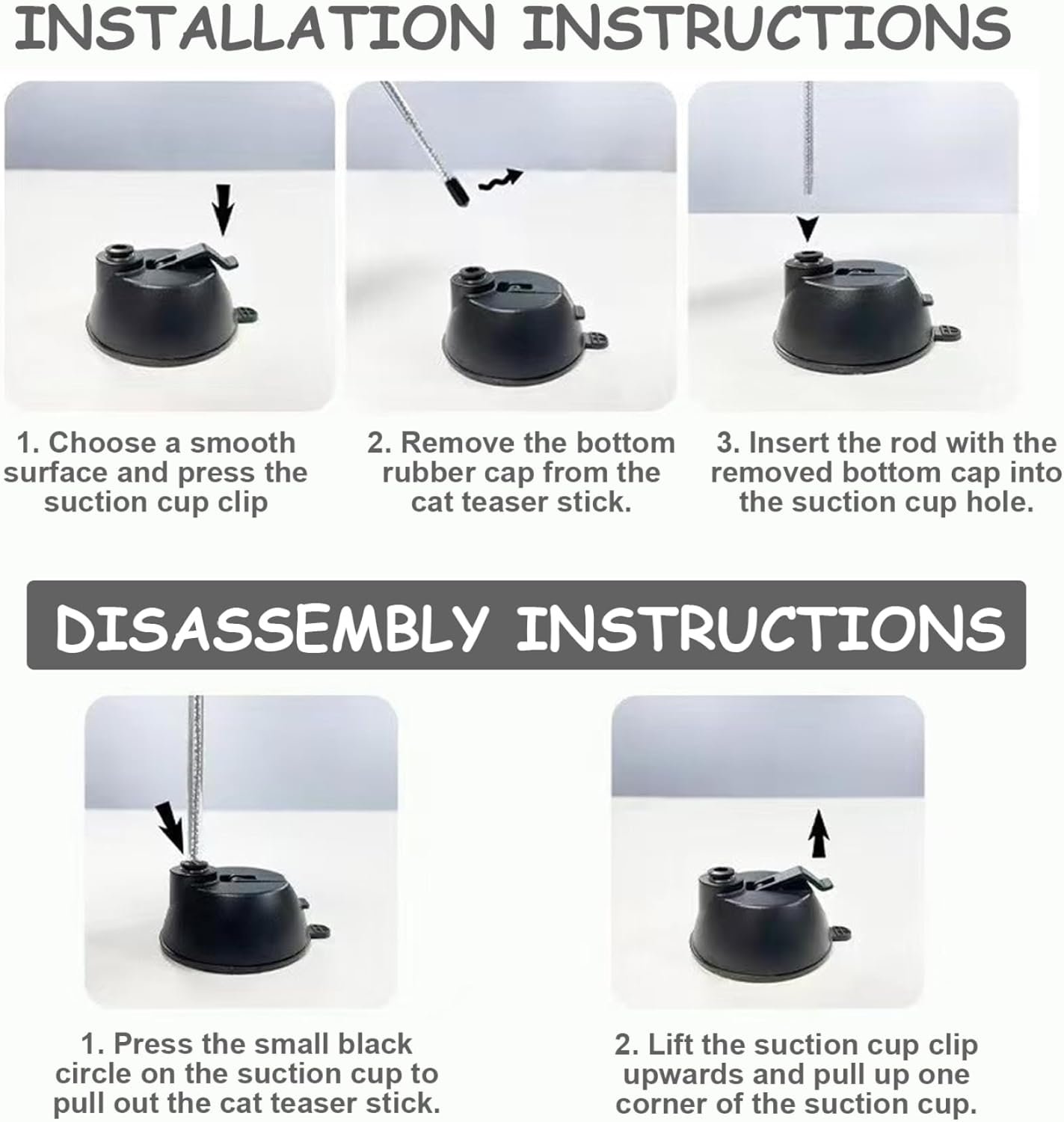 INSTALLATION INSTRUCTIONS

1. Choose a smooth surface and press the suction cup clip

2. Remove the bottom rubber cap from the cat teaser stick.

3. Insert the rod with the removed bottom cap into the suction cup hole.

DISASSEMBLY INSTRUCTIONS

1. Press the small black circle on the suction cup to pull out the cat teaser stick.

2. Lift the suction cup clip upwards and pull up one corner of the suction cup.