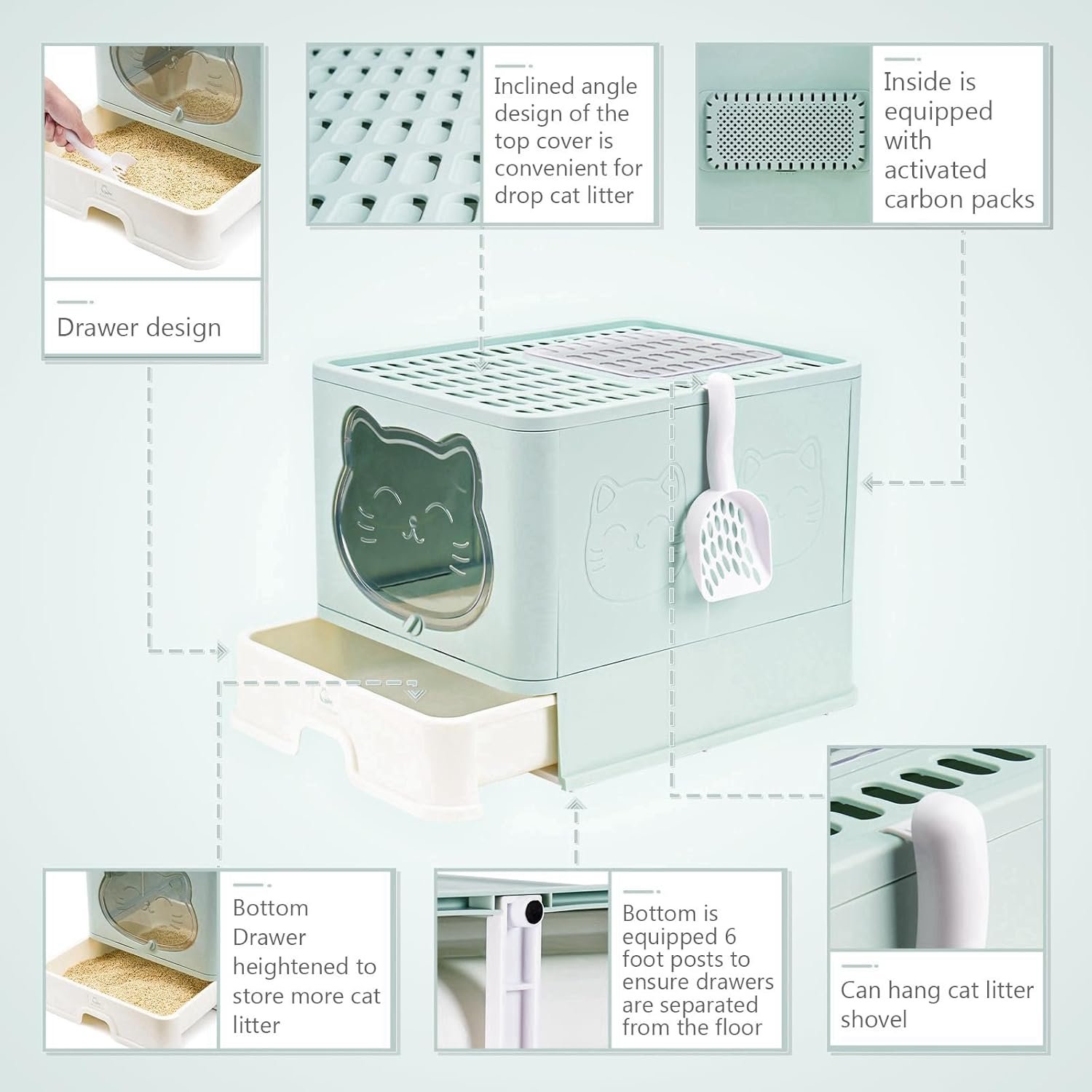 Drawer design

Inclined angle design of the top cover is convenient for drop cat litter

Inside is equipped with activated carbon packs

Bottom Drawer heightened to store more cat litter

Bottom is equipped 6 foot posts to ensure drawers are separated from the floor

Can hang cat litter shovel