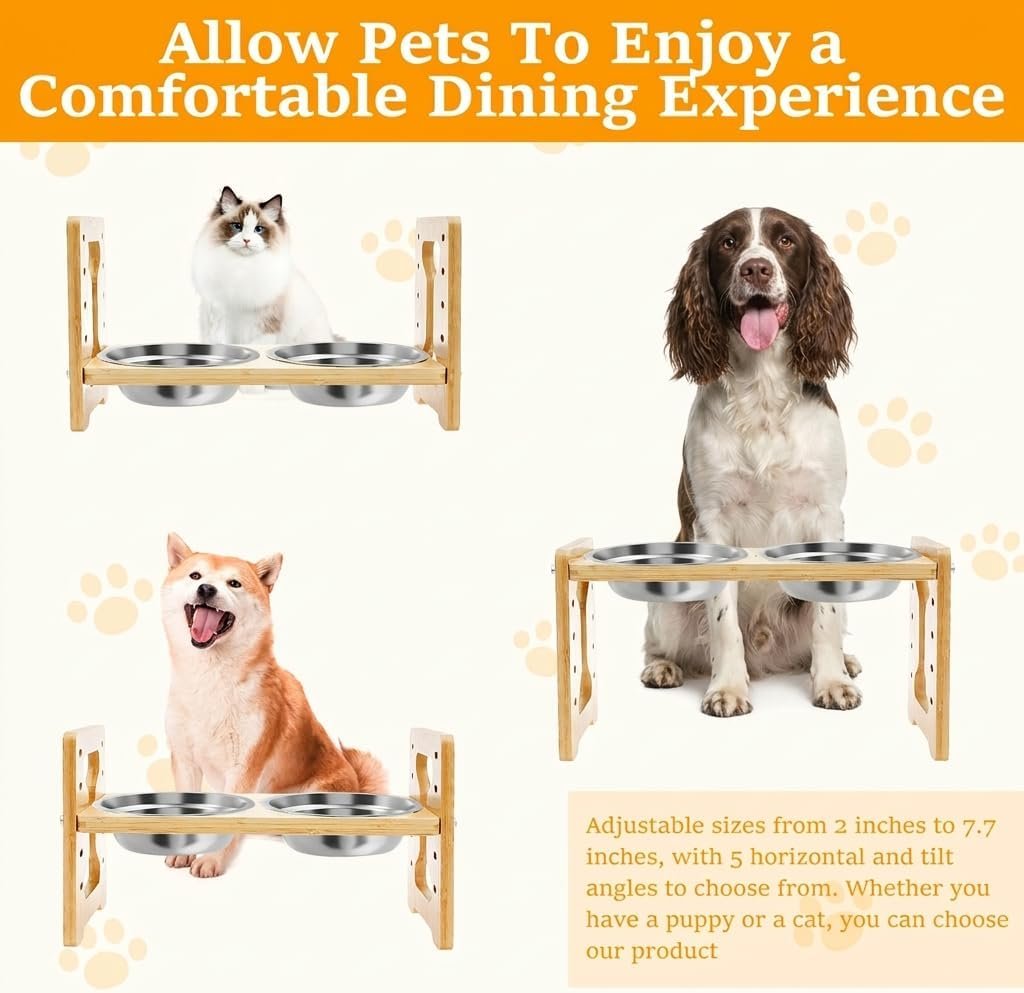 Allow Pets To Enjoy a Comfortable Dining Experience

Adjustable sizes from 2 inches to 7.7 inches, with 5 horizontal and tilt angles to choose from. Whether you have a puppy or a cat, you can choose our product