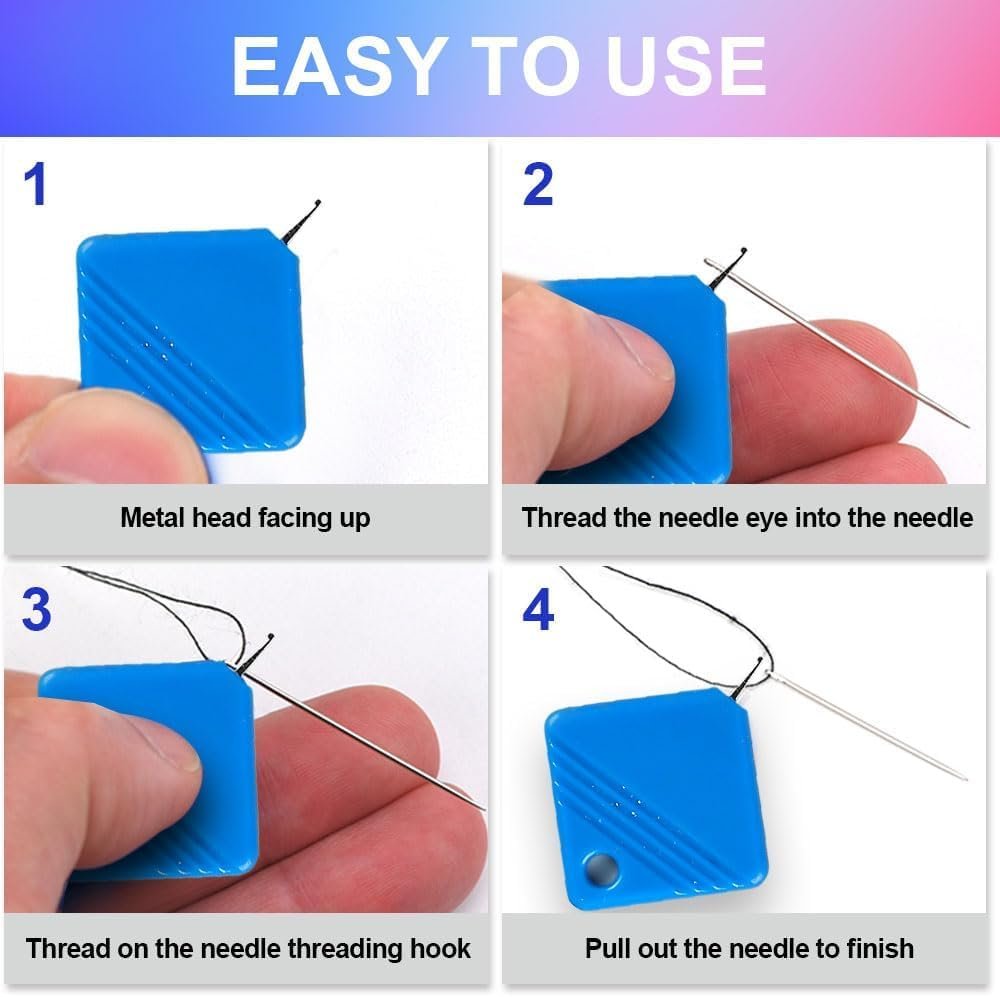 EASY TO USE

1

Metal head facing up

2

Thread the needle eye into the needle

3

Thread on the needle threading hook

4

Pull out the needle to finish