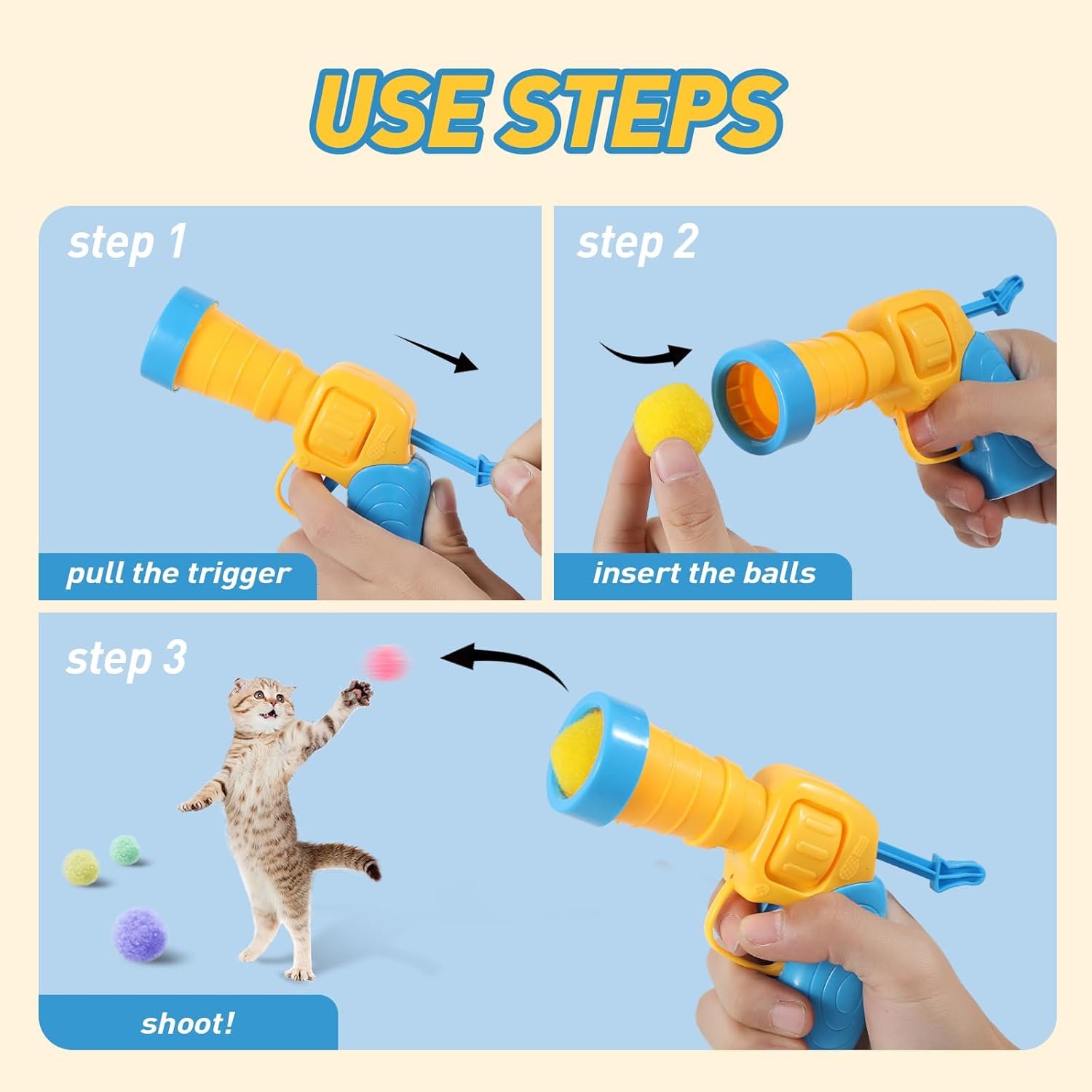 USE STEPS

step 1

pull the trigger

step 2

insert the balls

step 3

shoot!