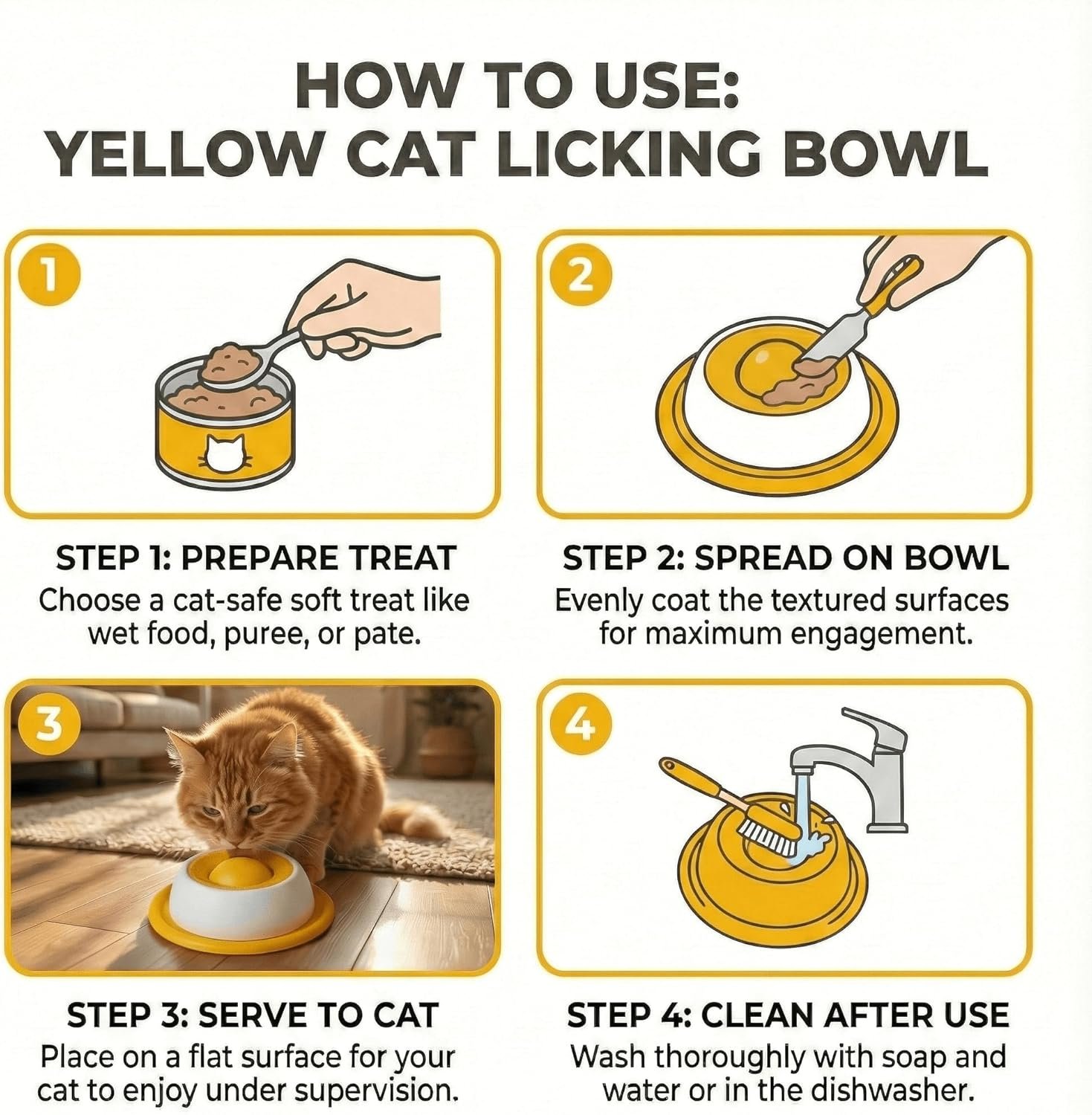 HOW TO USE:
YELLOW CAT LICKING BOWL

1

STEP 1: PREPARE TREAT
Choose a cat-safe soft treat like wet food, puree, or pate.

2

STEP 2: SPREAD ON BOWL
Evenly coat the textured surfaces for maximum engagement.

3

STEP 3: SERVE TO CAT
Place on a flat surface for your cat to enjoy under supervision.

4

STEP 4: CLEAN AFTER USE
Wash thoroughly with soap and water or in the dishwasher.