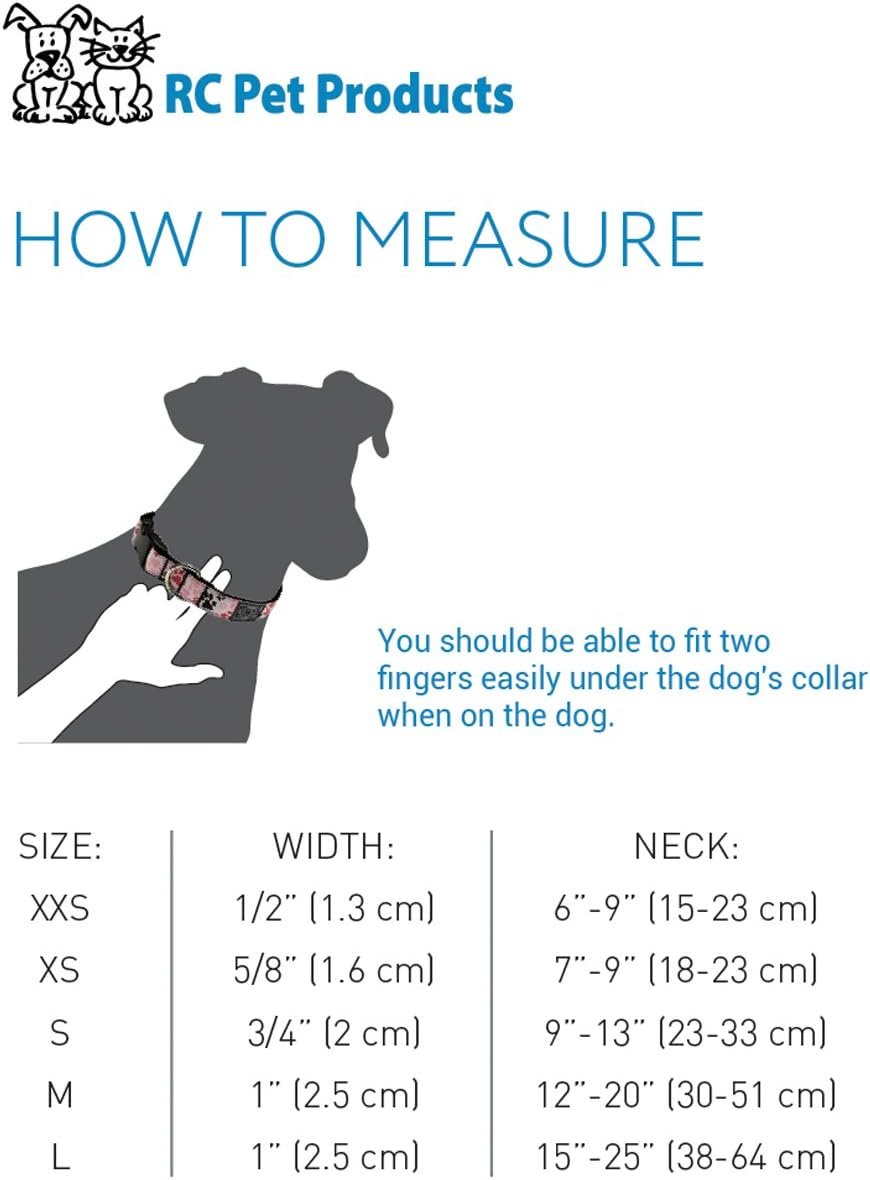 RC Pet Products

HOW TO MEASURE

You should be able to fit two fingers easily under the dog's collar when on the dog.

| SIZE: | WIDTH: | NECK: |
|---|---|---|
| XXS | 1/2" (1.3 cm) | 6"-9" (15-23 cm) |
| XS | 5/8" (1.6 cm) | 7"-9" (18-23 cm) |
| S | 3/4" (2 cm) | 9"-13" (23-33 cm) |
| M | 1" (2.5 cm) | 12"-20" (30-51 cm) |
| L | 1" (2.5 cm) | 15"-25" (38-64 cm) |