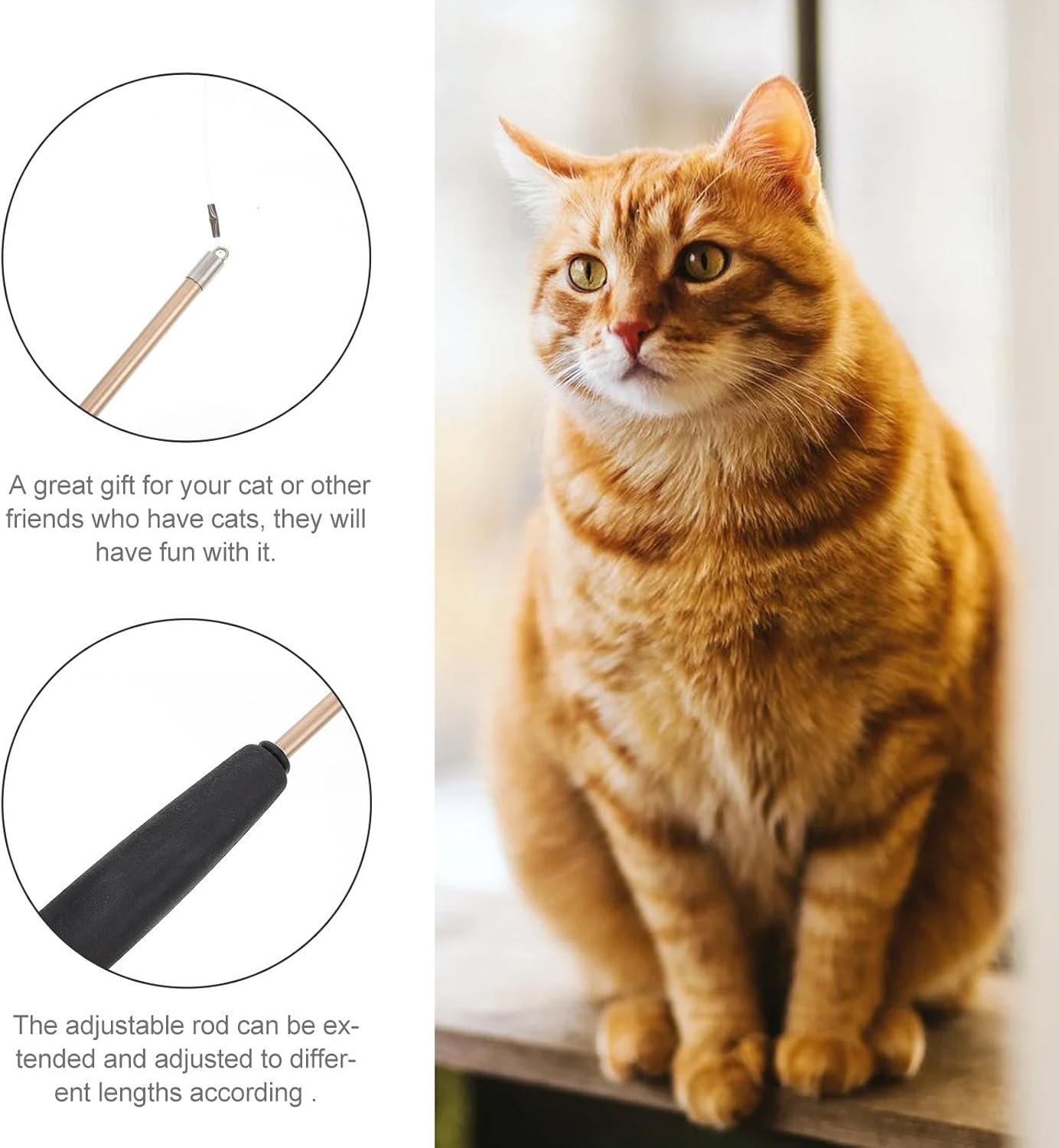 A great gift for your cat or other friends who have cats, they will have fun with it.

The adjustable rod can be extended and adjusted to different lengths according .