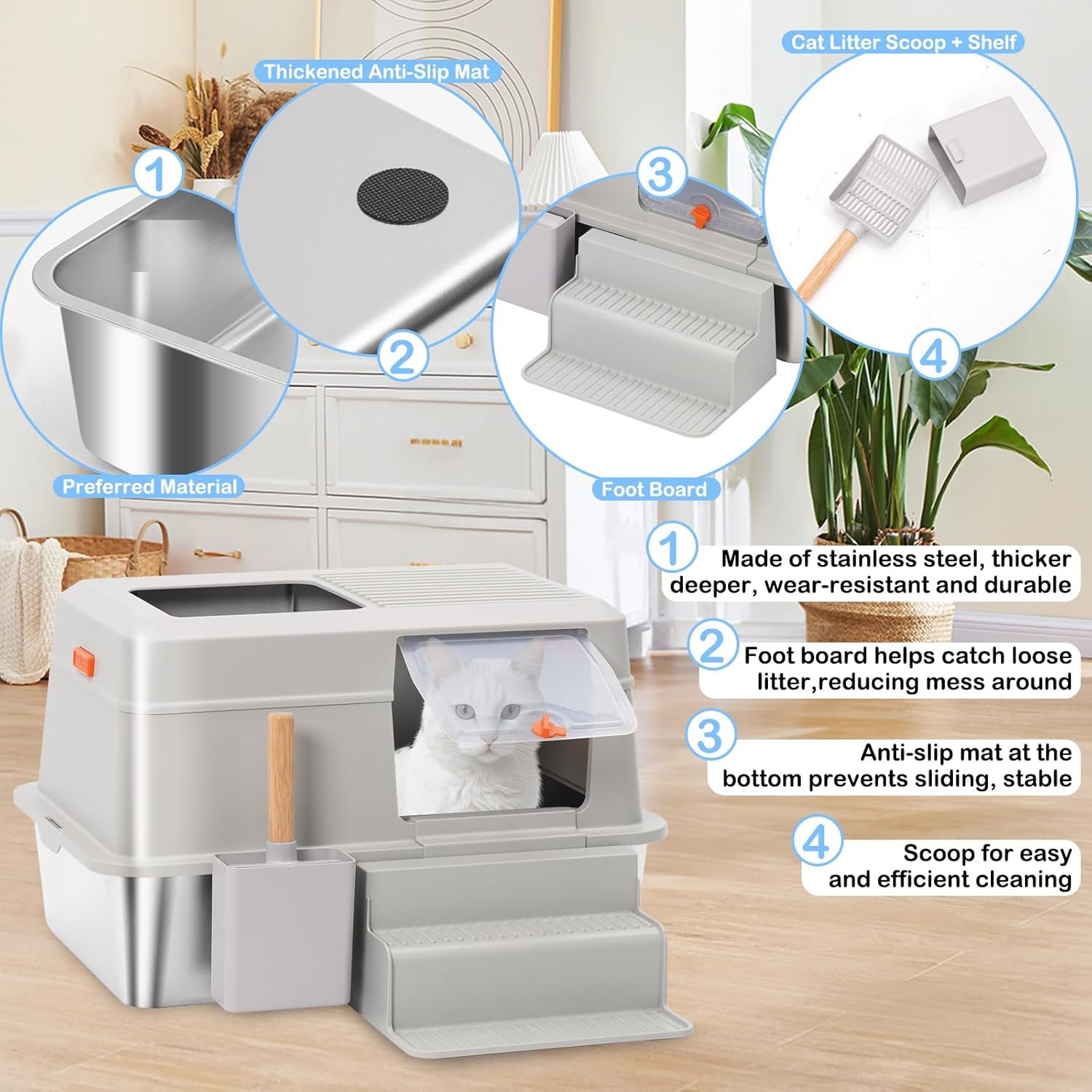 Thickened Anti-Slip Mat

Cat Litter Scoop + Shelf

1

2

3

4

Preferred Material

Foot Board

1 Made of stainless steel, thicker deeper, wear-resistant and durable

2 Foot board helps catch loose litter,reducing mess around

3 Anti-slip mat at the bottom prevents sliding, stable

4 Scoop for easy and efficient cleaning