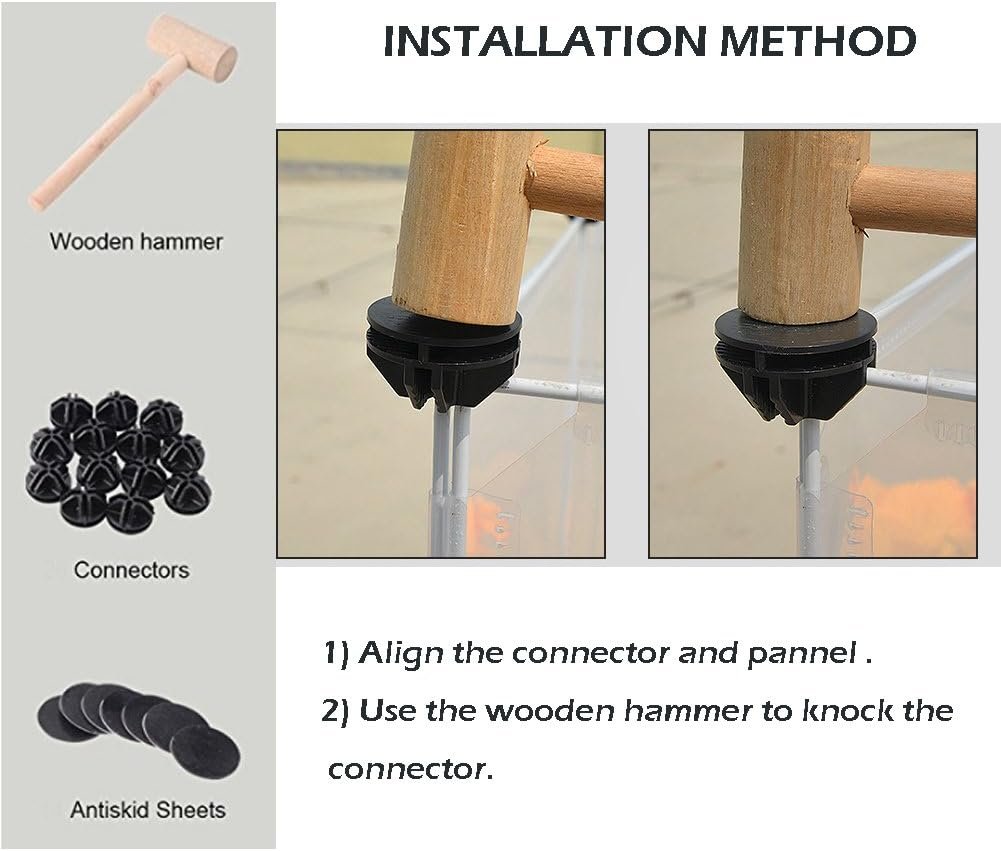 Wooden hammer

Connectors

Antiskid Sheets

INSTALLATION METHOD

1) Align the connector and pannel .

2) Use the wooden hammer to knock the connector.