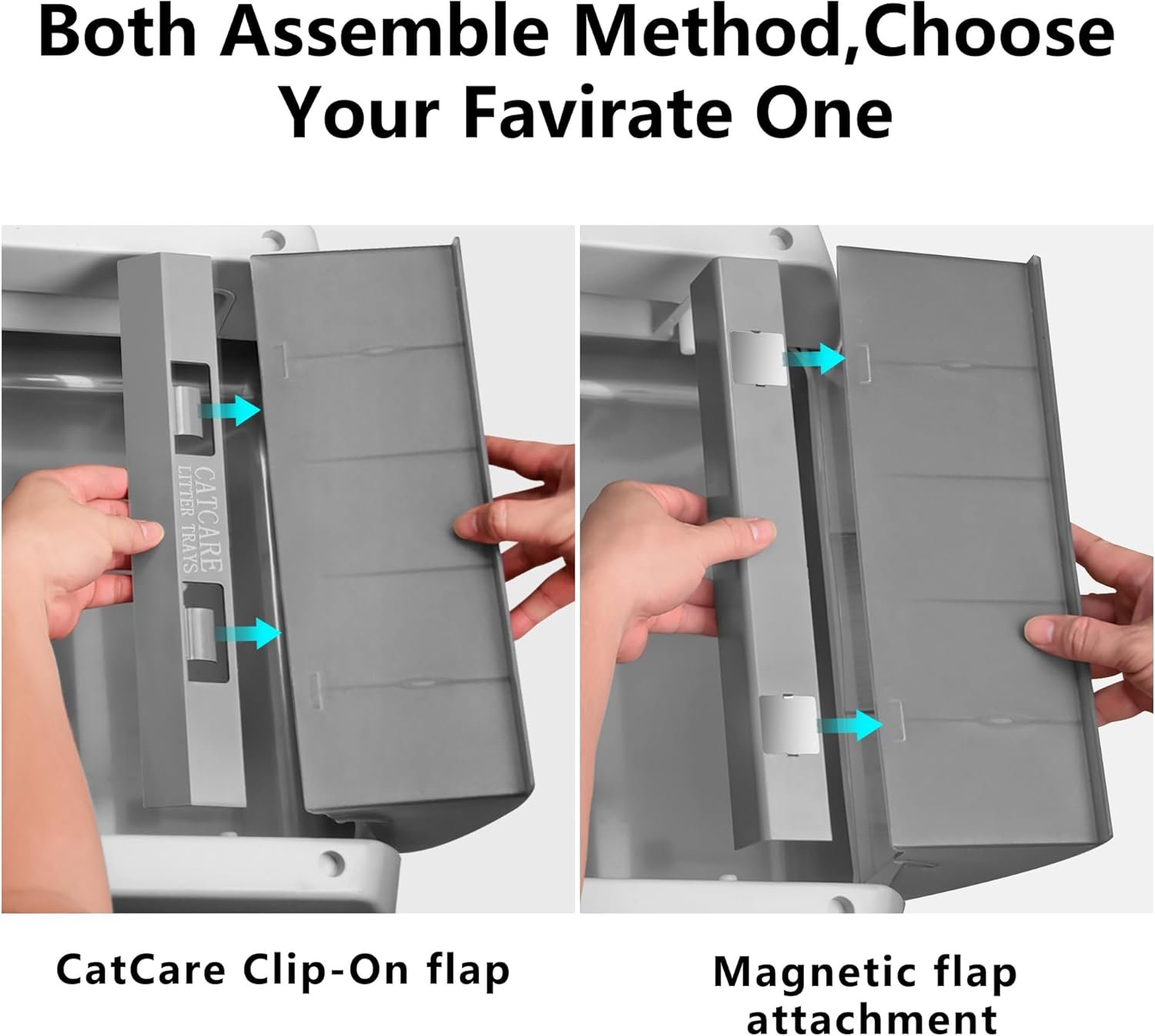 Both Assemble Method,Choose Your Favirate One

CATCARE LITTER TRAYS

CatCare Clip-On flap

Magnetic flap attachment