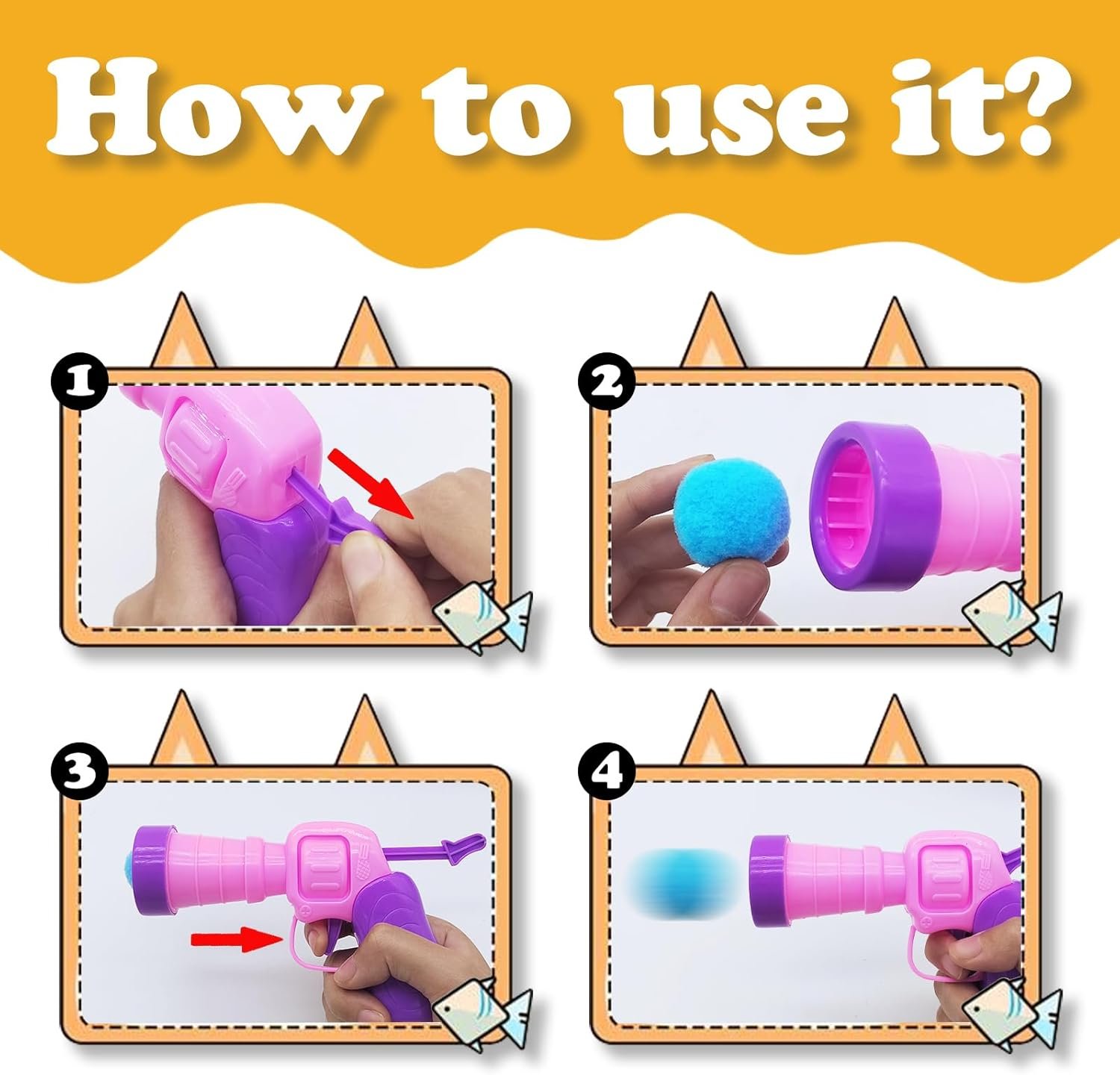 How to use it?

1

2

3

4