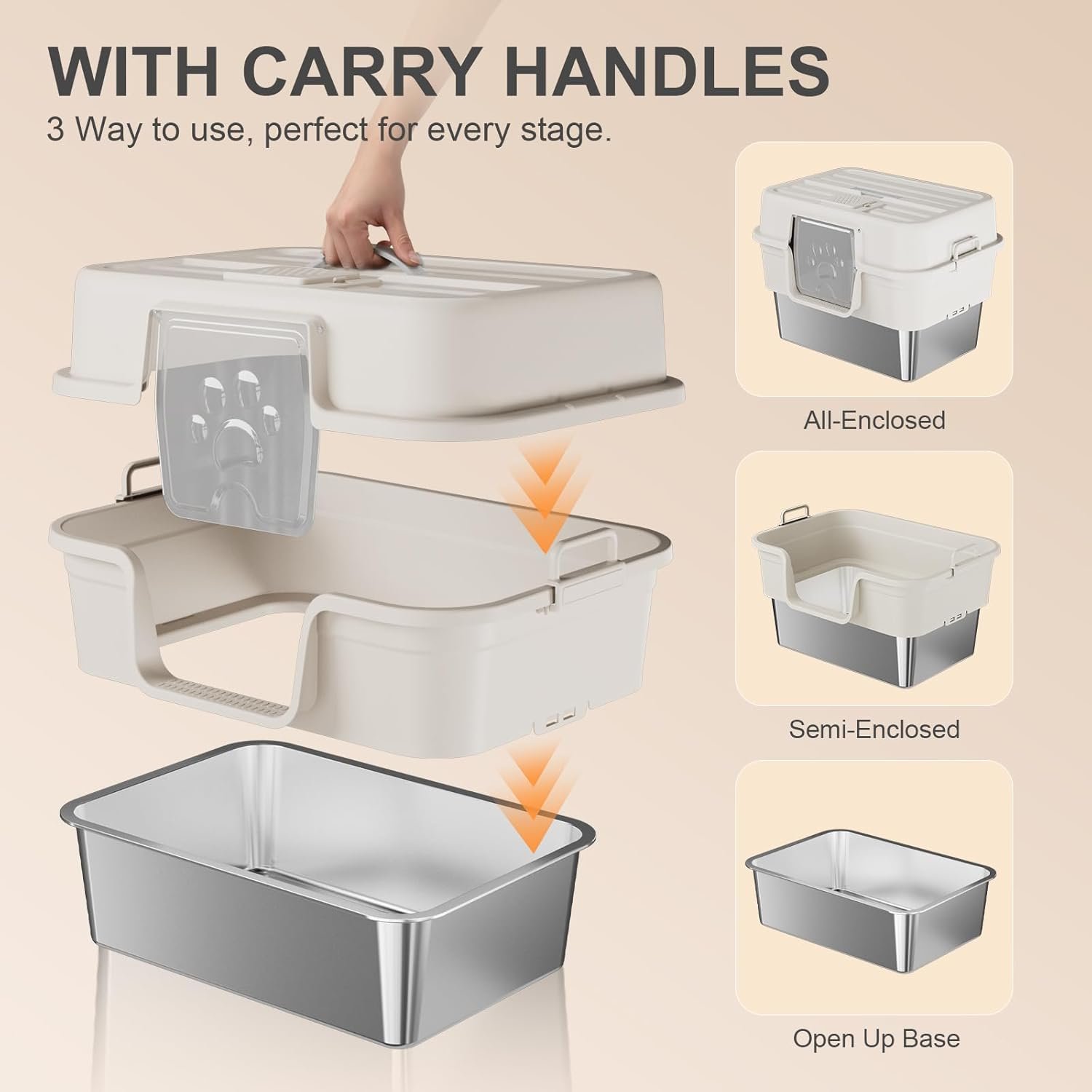 WITH CARRY HANDLES
3 Way to use, perfect for every stage.

All-Enclosed

Semi-Enclosed

Open Up Base