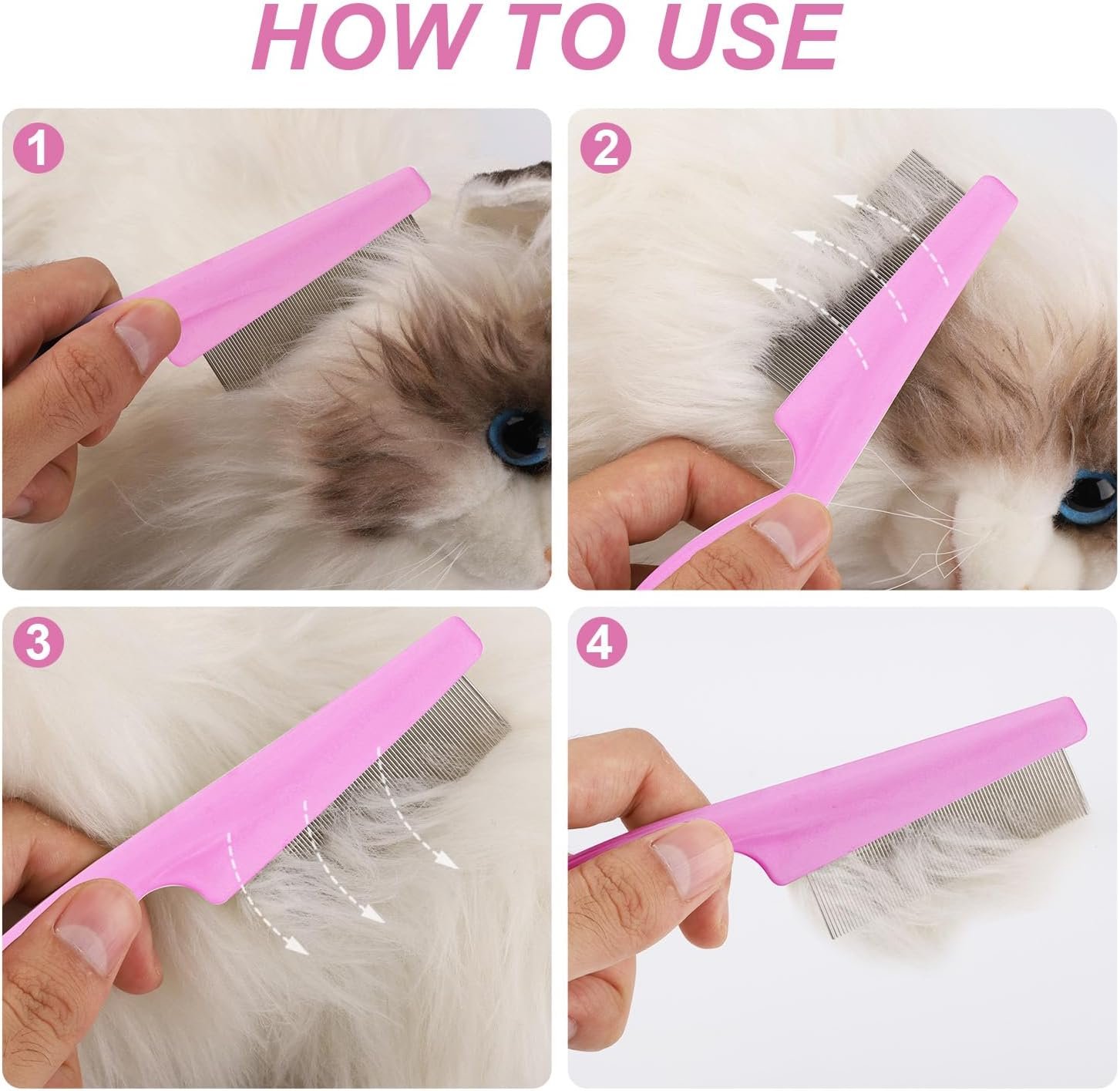 HOW TO USE

1

2

3

4