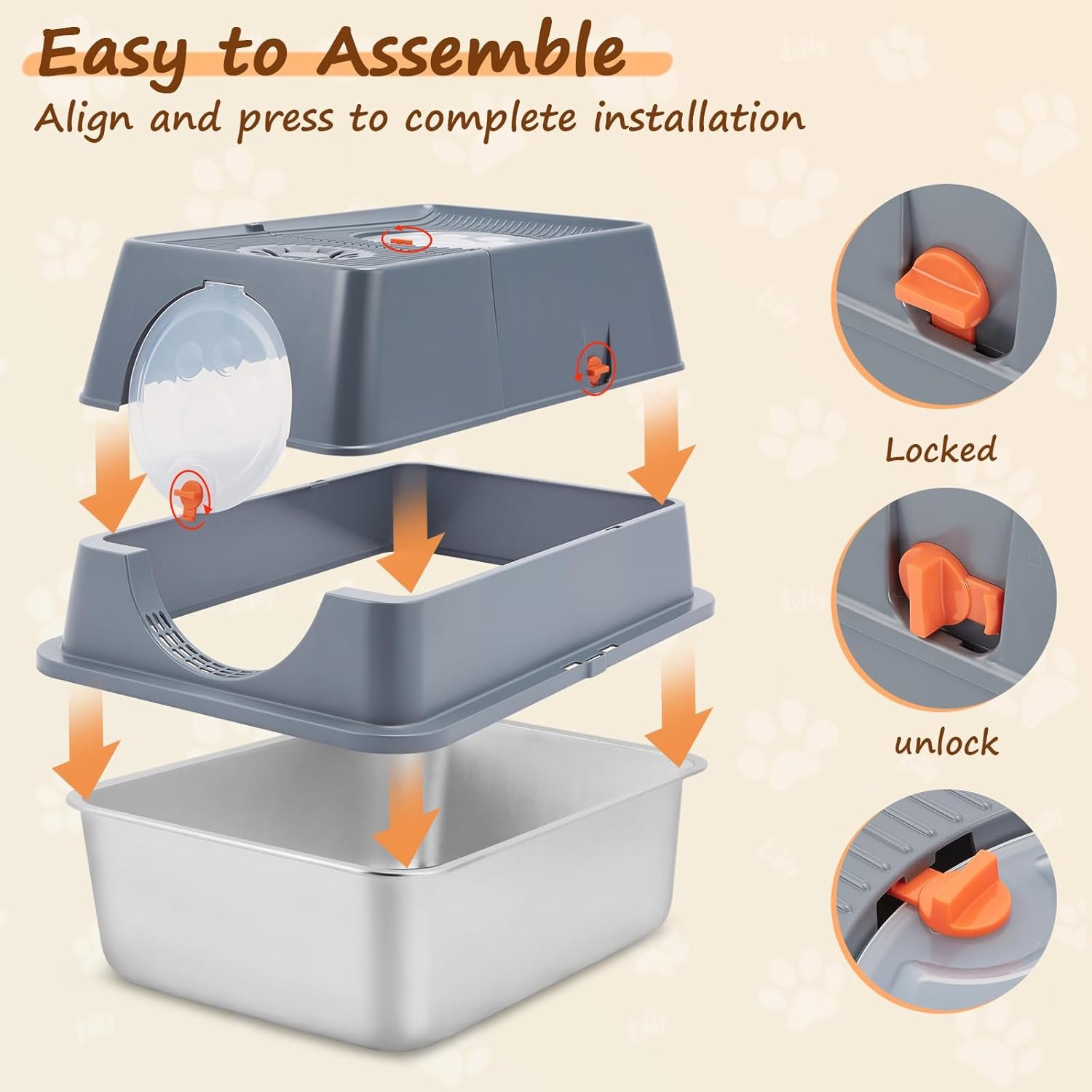 Easy to Assemble

Align and press to complete installation

Locked

unlock